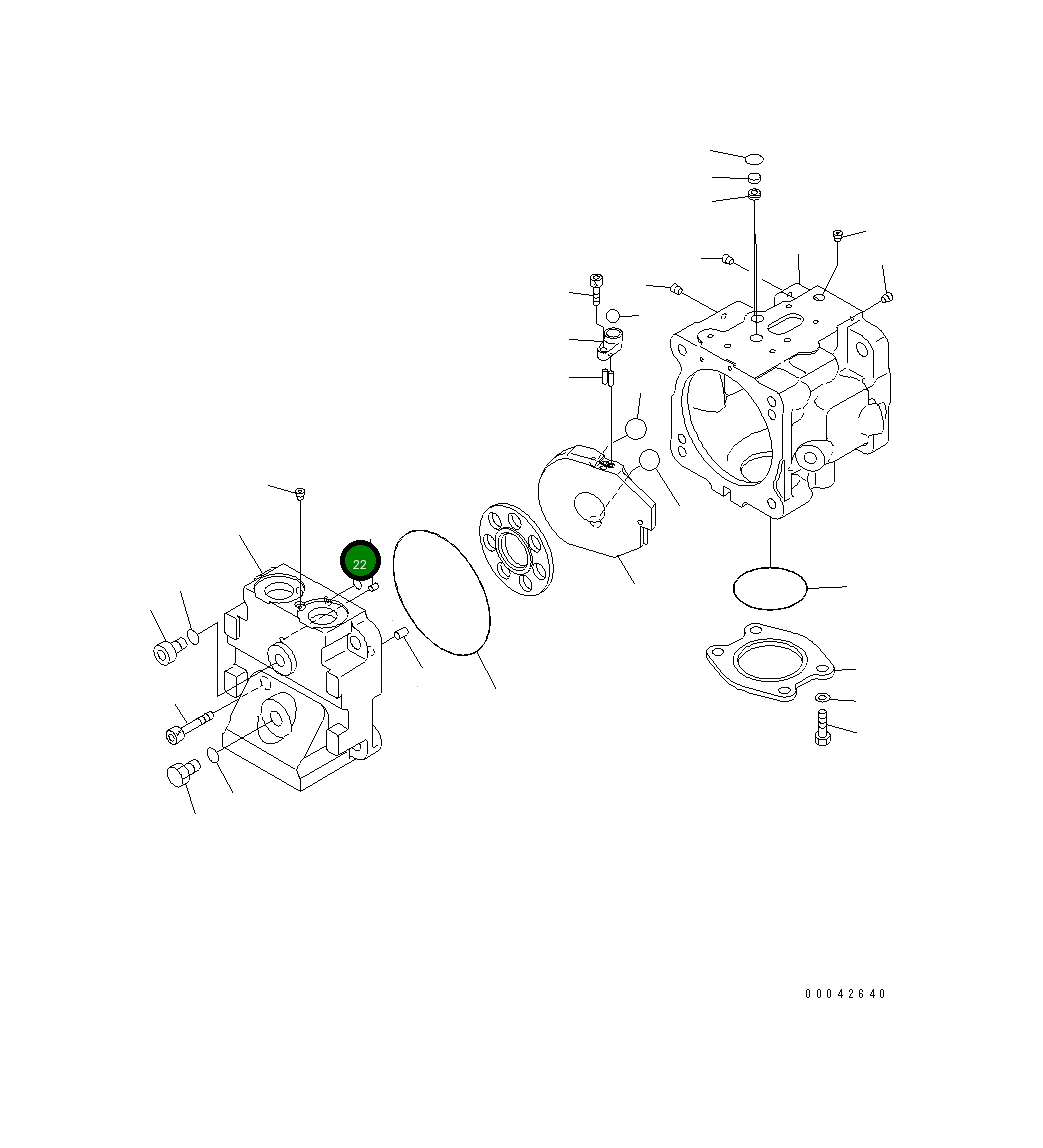 22

00042640