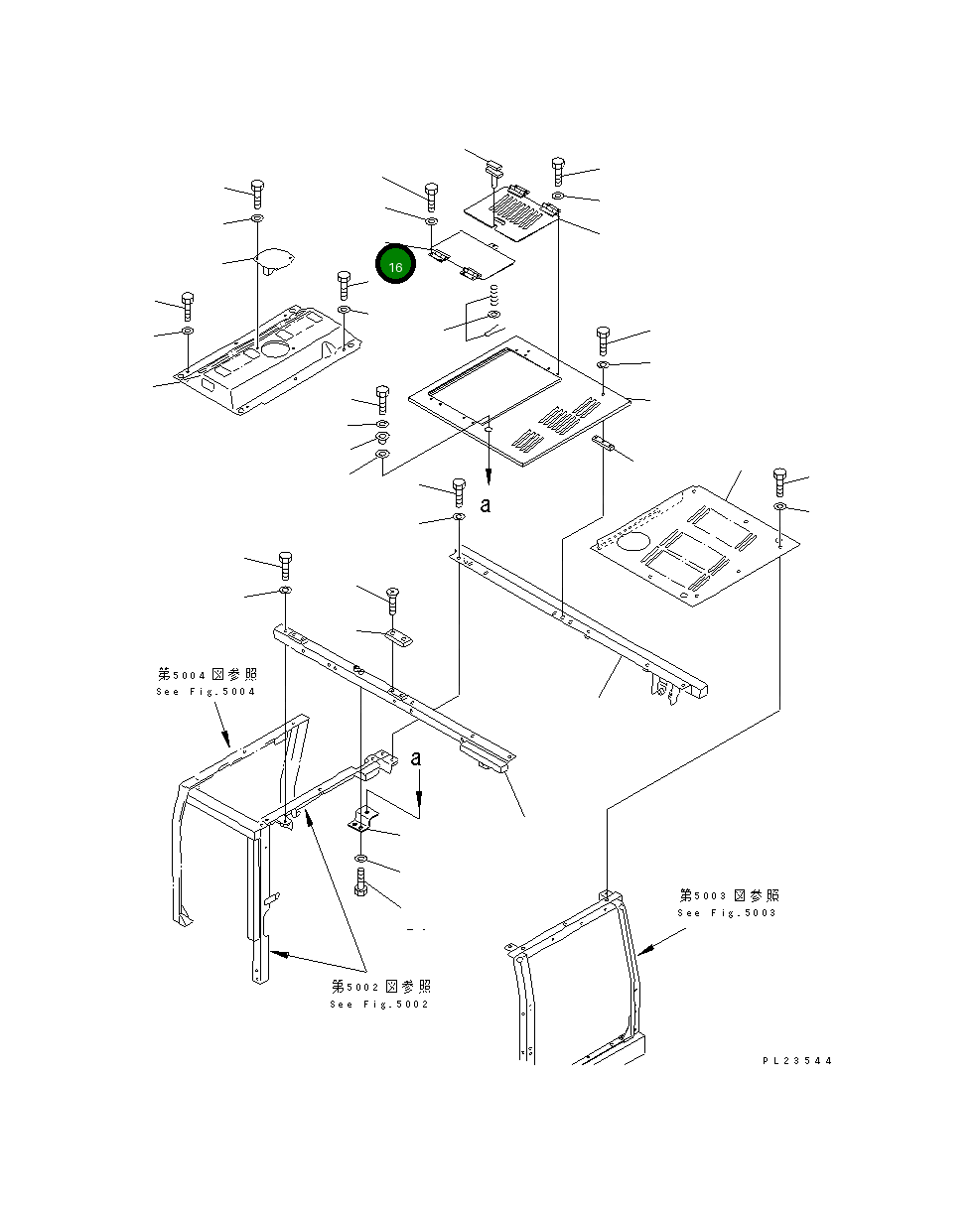 16

a

第5004図参照
See Fig.5004

a

第5003図参照
See Fig.5003

第5002図参照
See Fig.5002

PL23544