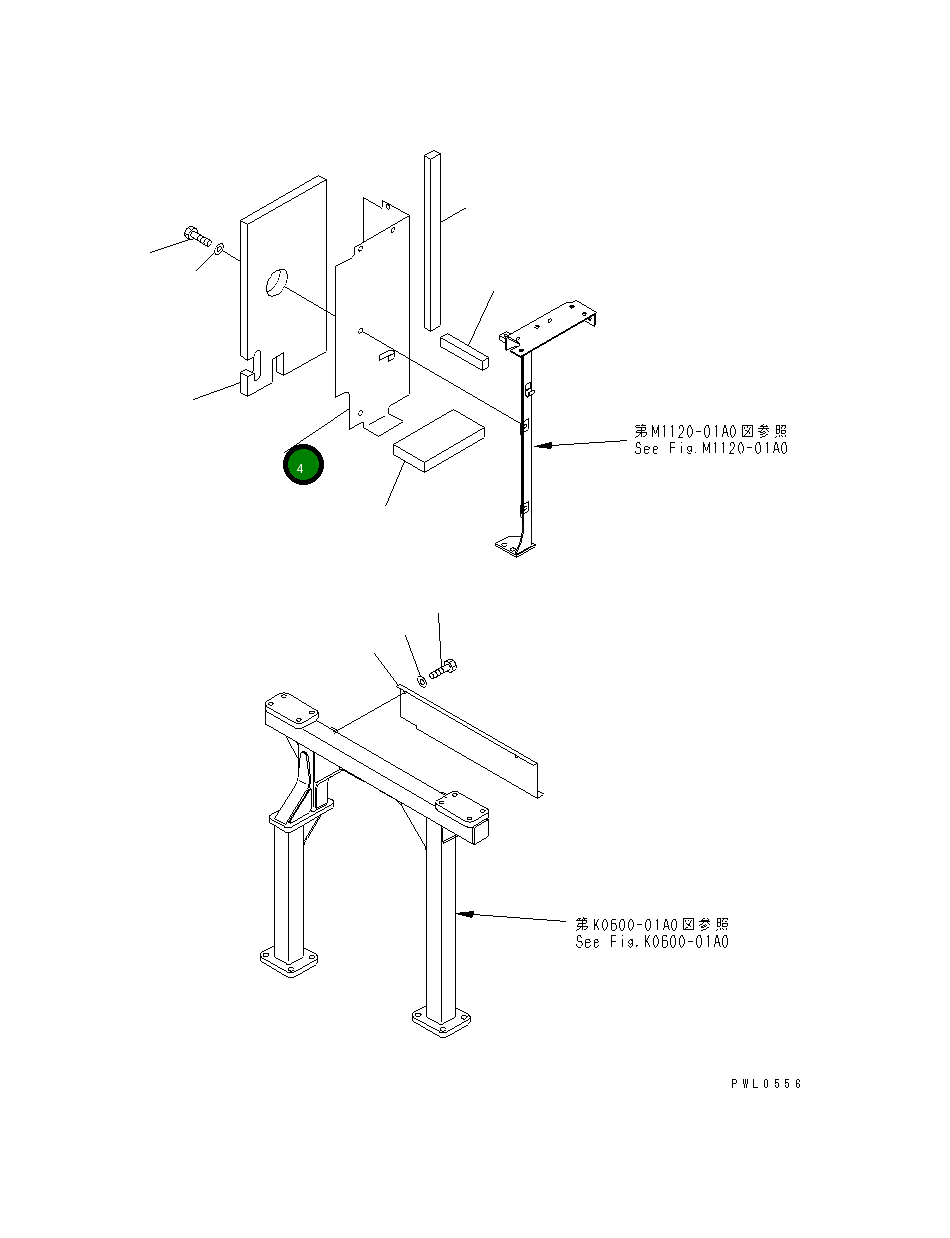 4

第M1120-01A0図参照
See Fig.M1120-01A0

第K0600-01A0図参照
See Fig.K0600-01A0

PWL0556