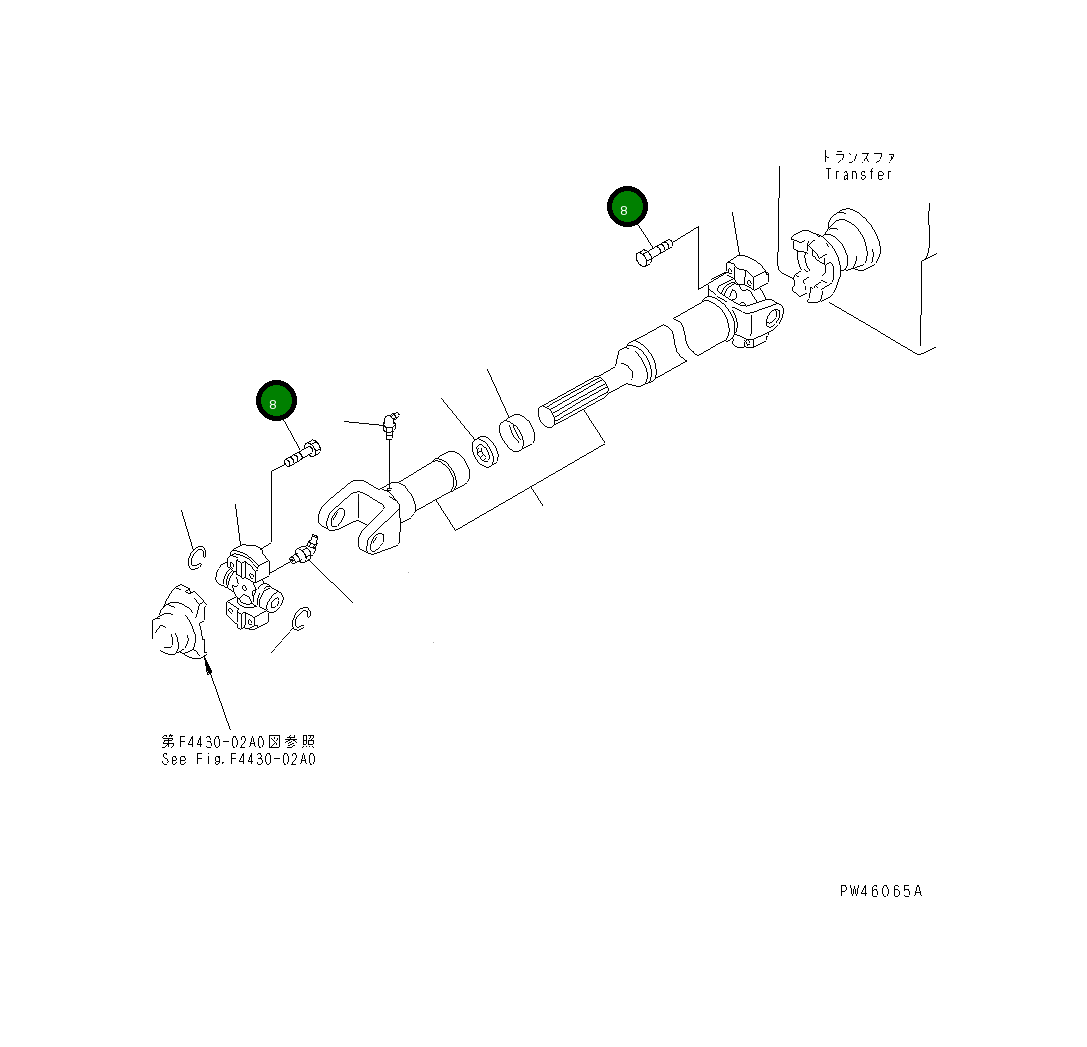 トランスファ
Transfer

8

8

第F4430-02A0図参照
See Fig.F4430-02A0

PW46065A