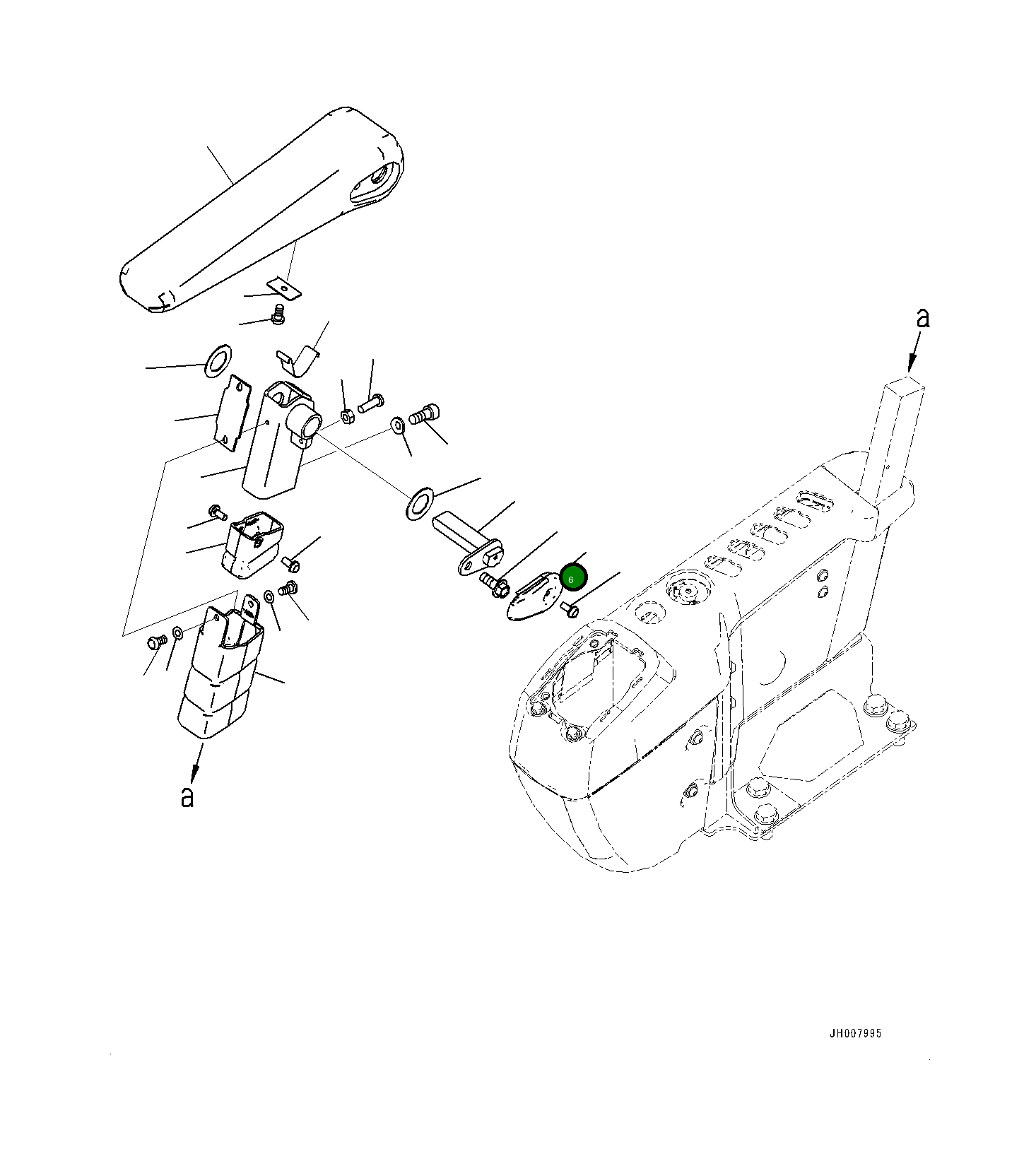 a

6

a

JH007995