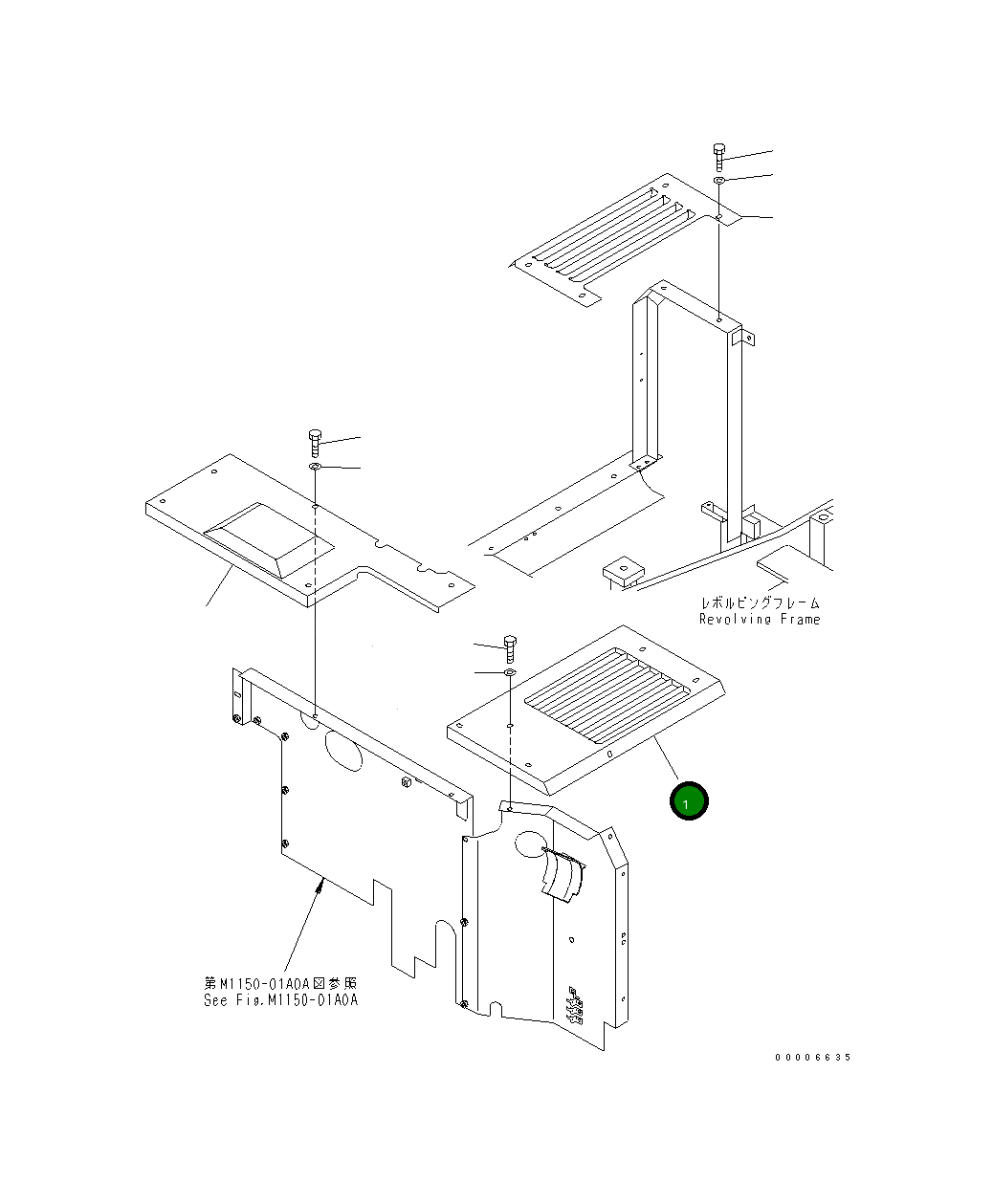 レボルビングフレーム
Revolving Frame

1

第M1150-01A0A図参照
See Fig.M1150-01A0A

00006635