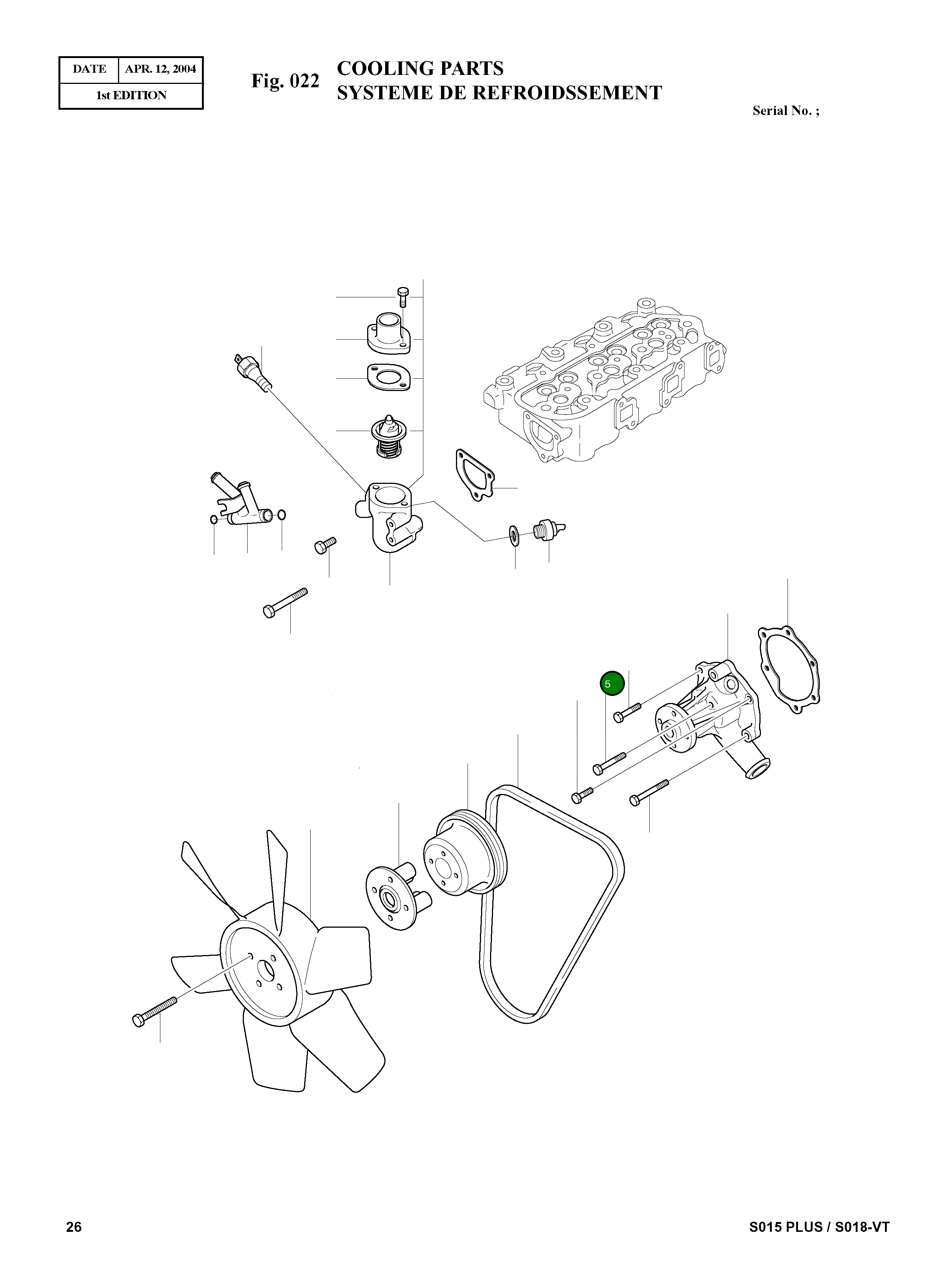 | DATE | APR. 12, 2004 |
|---|---|
| 1st EDITION | |

Fig. 022 COOLING PARTS
SYSTEME DE REFROIDSSEMENT

Serial No. ;

5

26

S015 PLUS / S018-VT