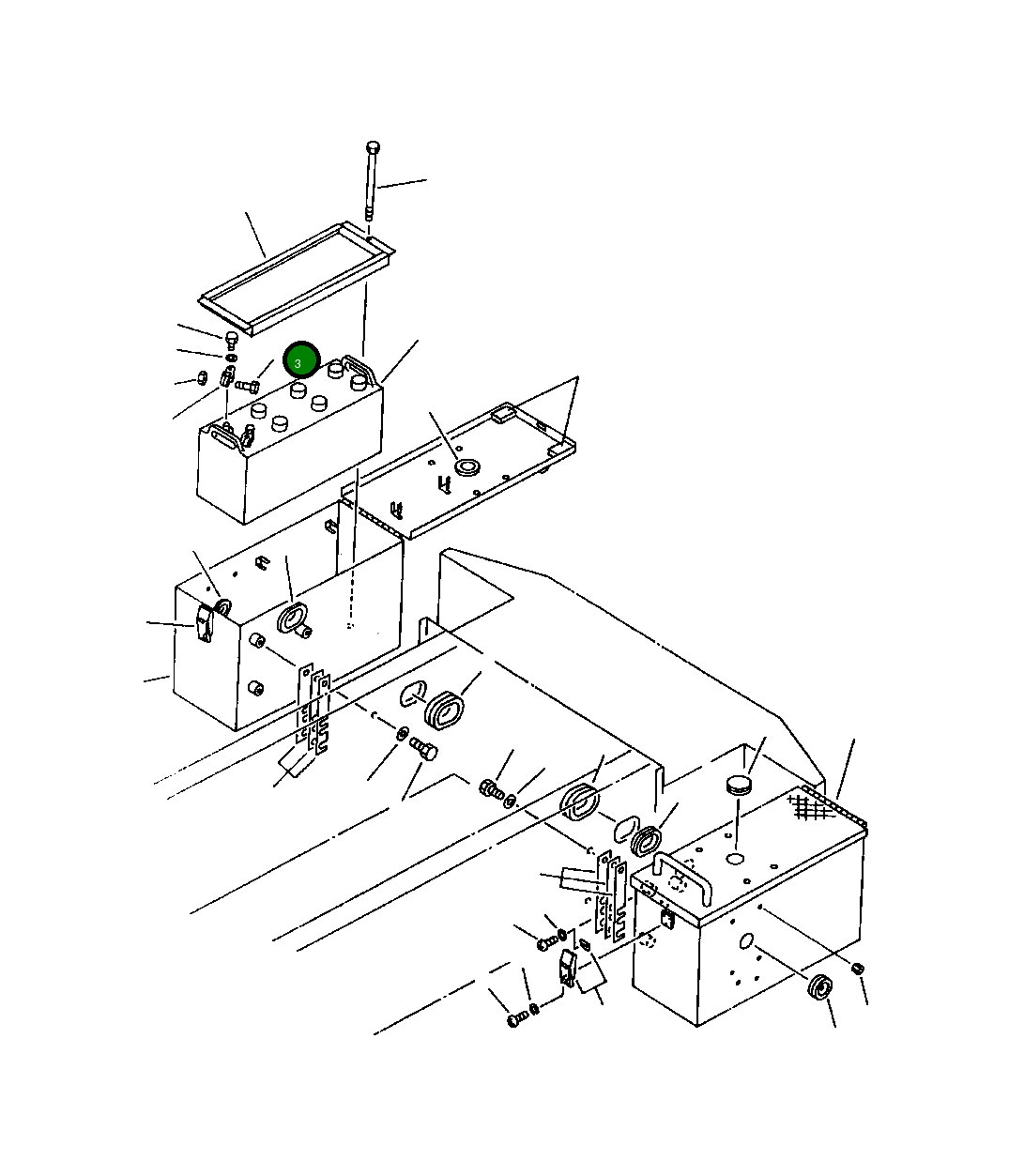 3