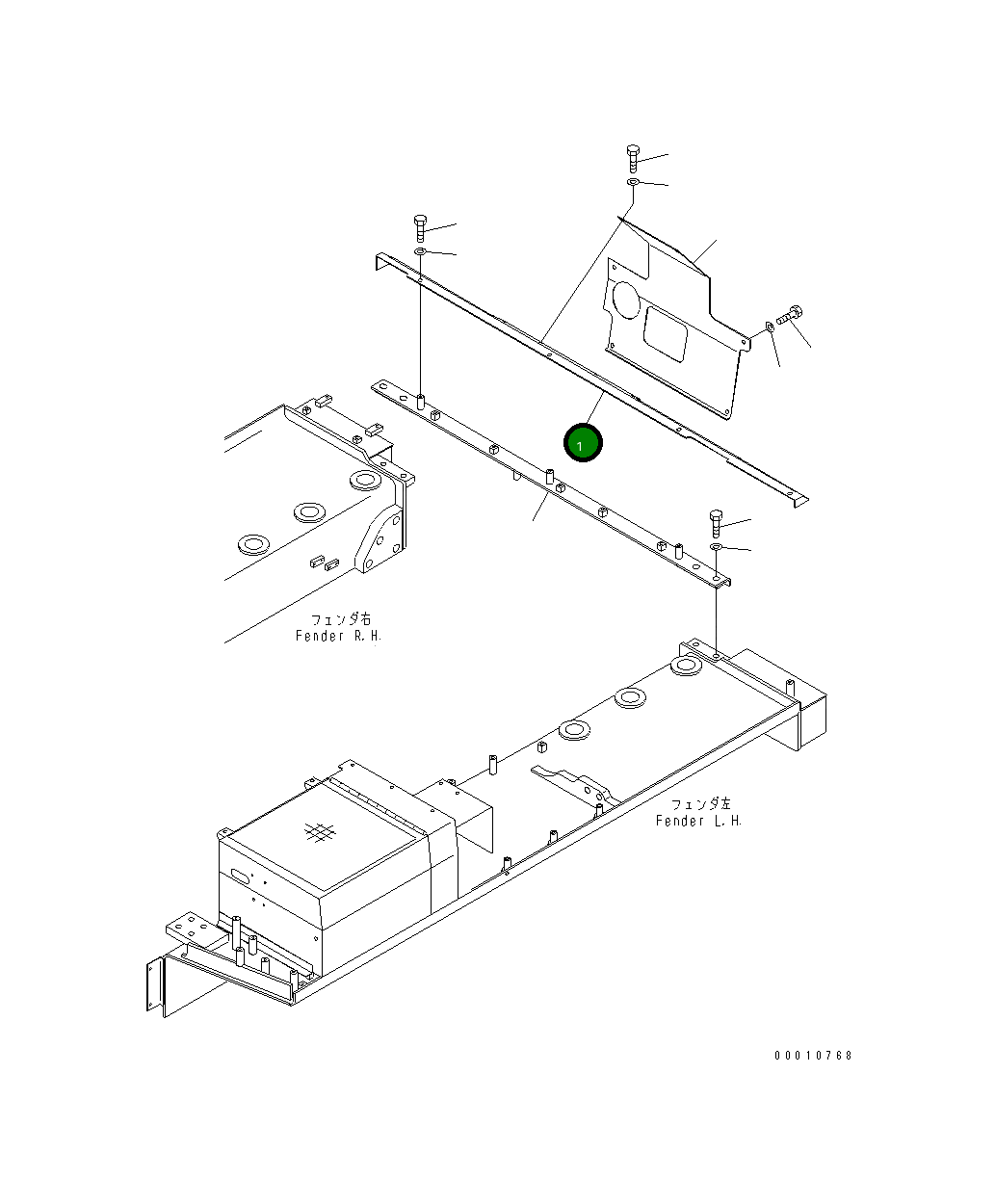 1

フェンダ右
Fender R.H.

フェンダ左
Fender L.H.

00010768