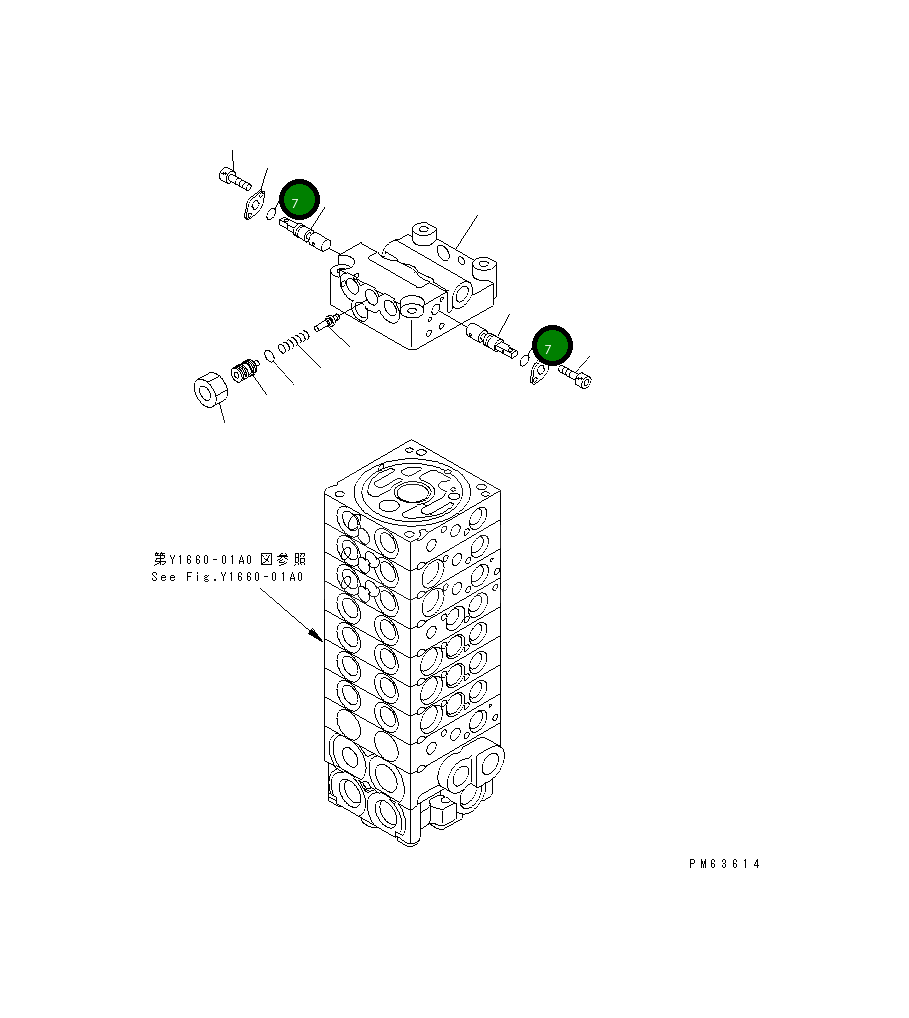 7

7

第Y1660-01A0 図参照
See Fig.Y1660-01A0

PM63614