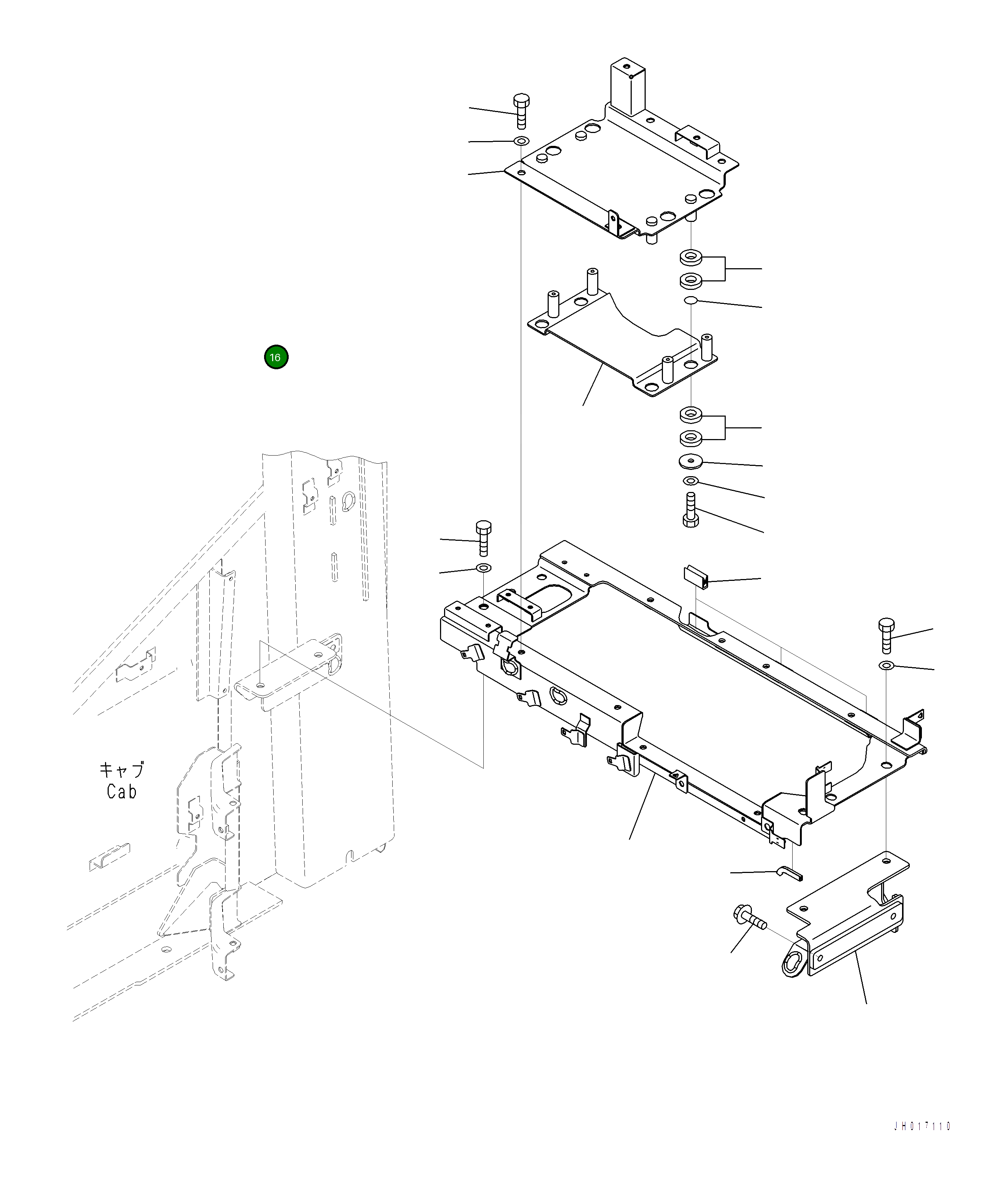 16

キャブ
Cab

JH017110