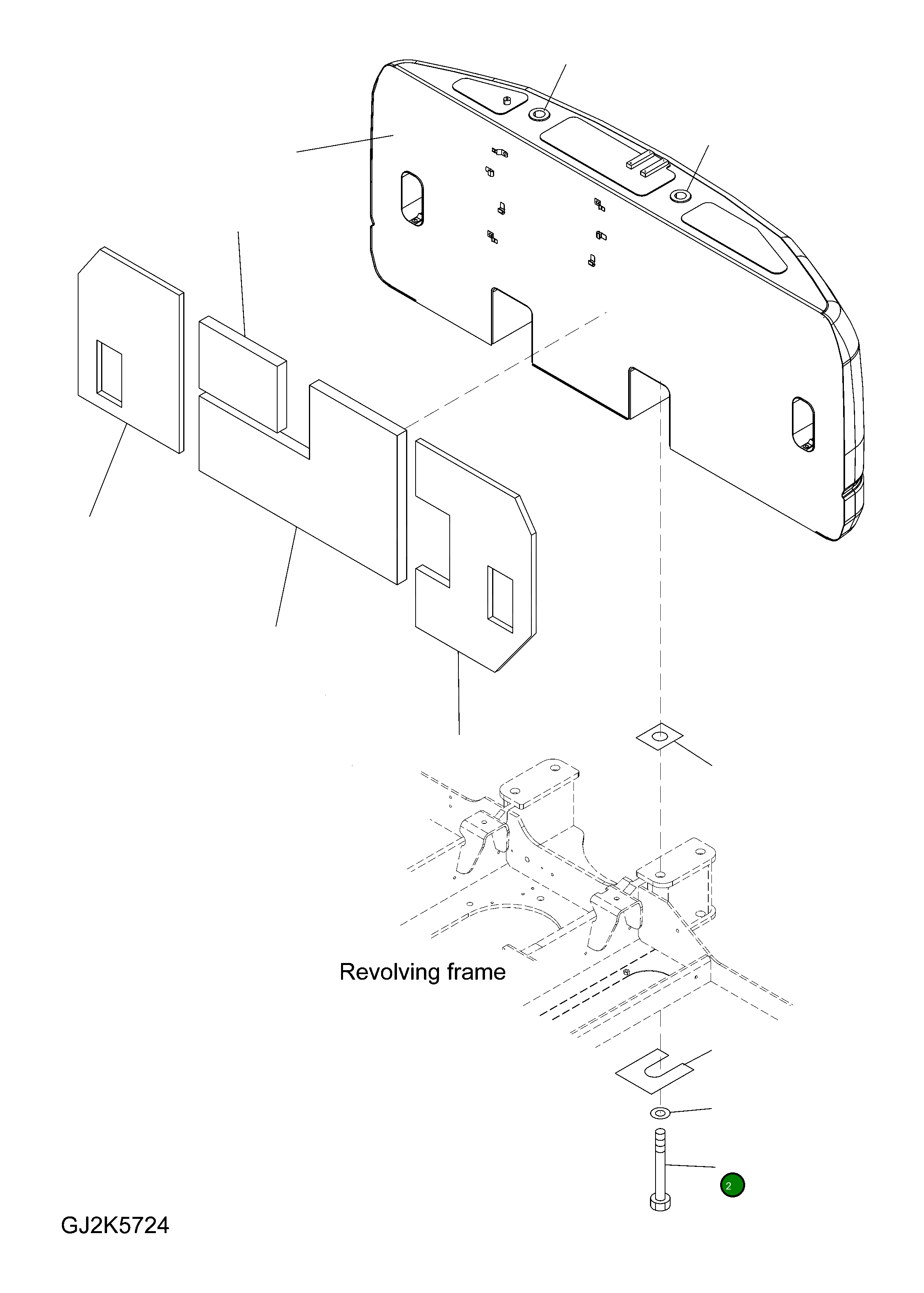 Revolving frame

2

GJ2K5724