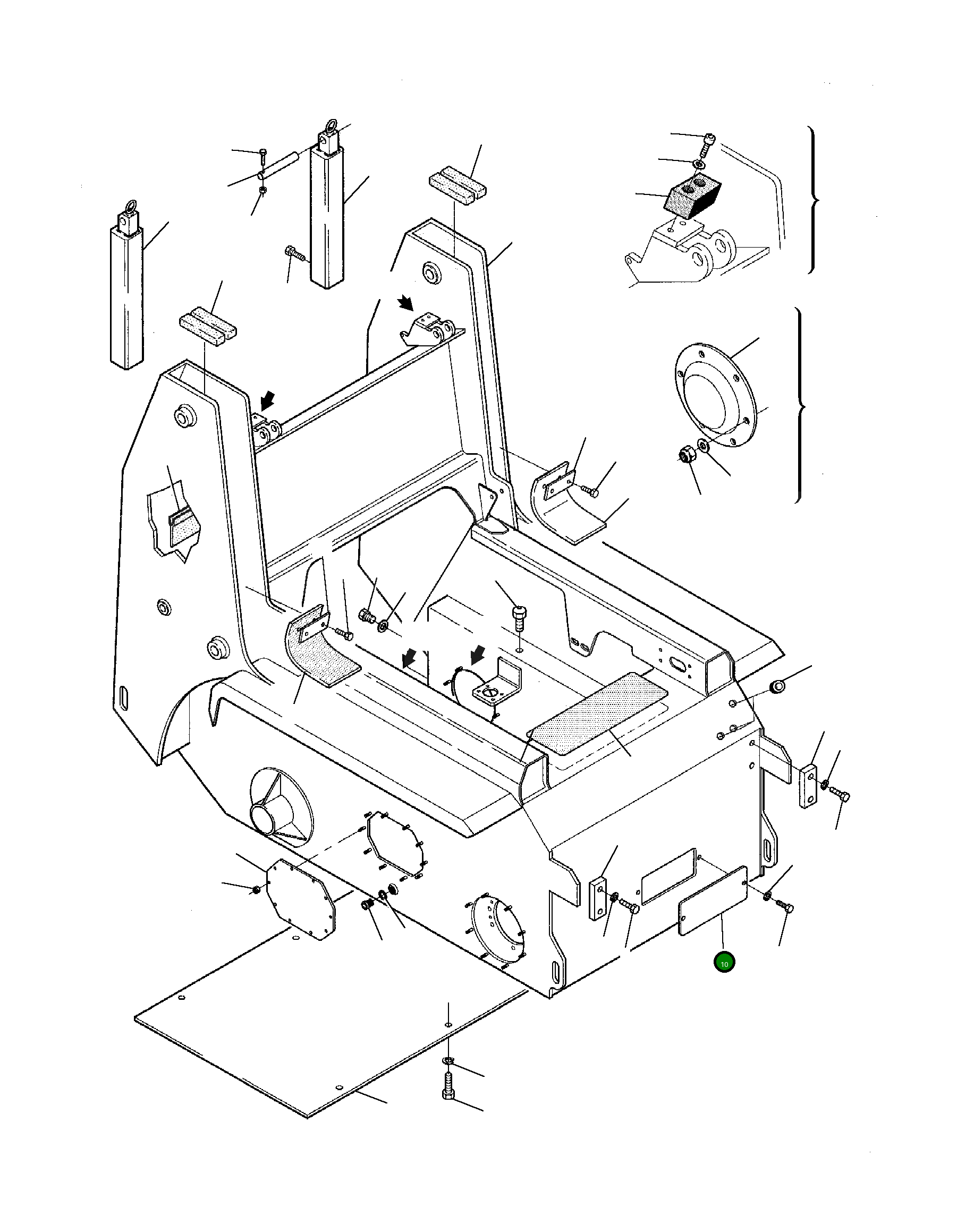 10