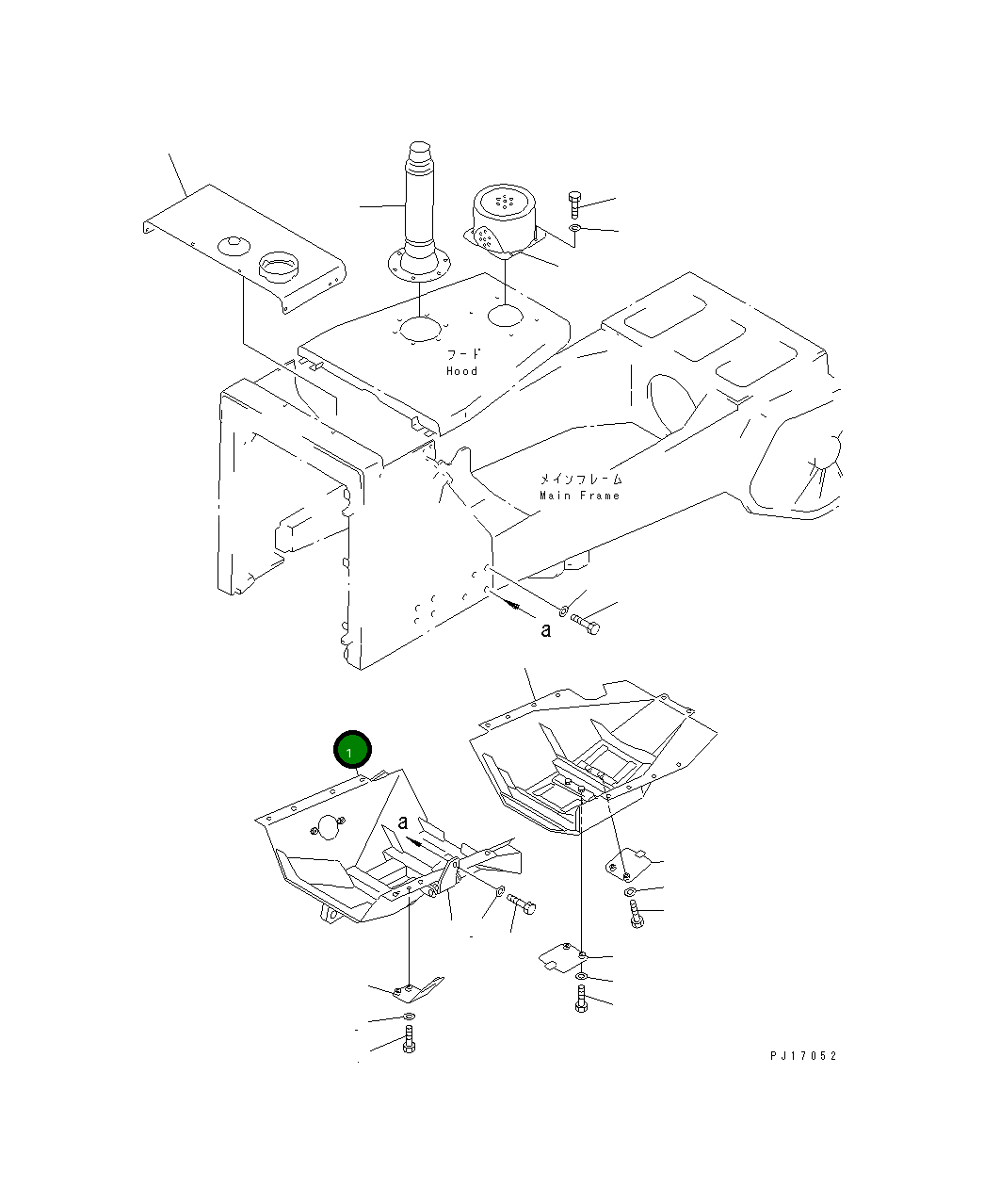 フード
Hood

メインフレーム
Main Frame

a

1

a

PJ17052