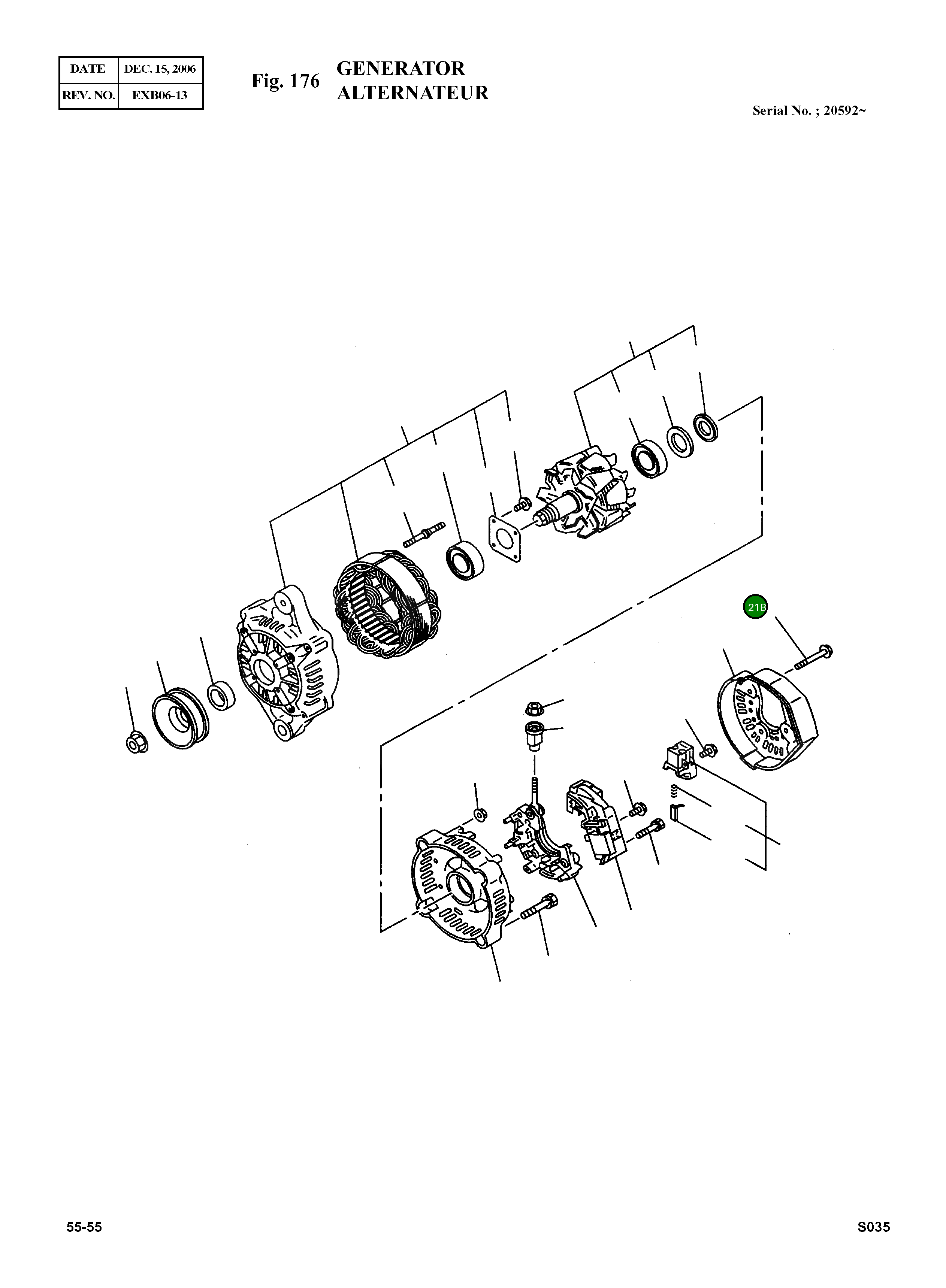 | DATE | DEC. 15, 2006 |
|---|---|
| REV. NO. | EXB06-13 |

Fig. 176 GENERATOR ALTERNATEUR

Serial No. ; 20592~

21B

55-55

S035