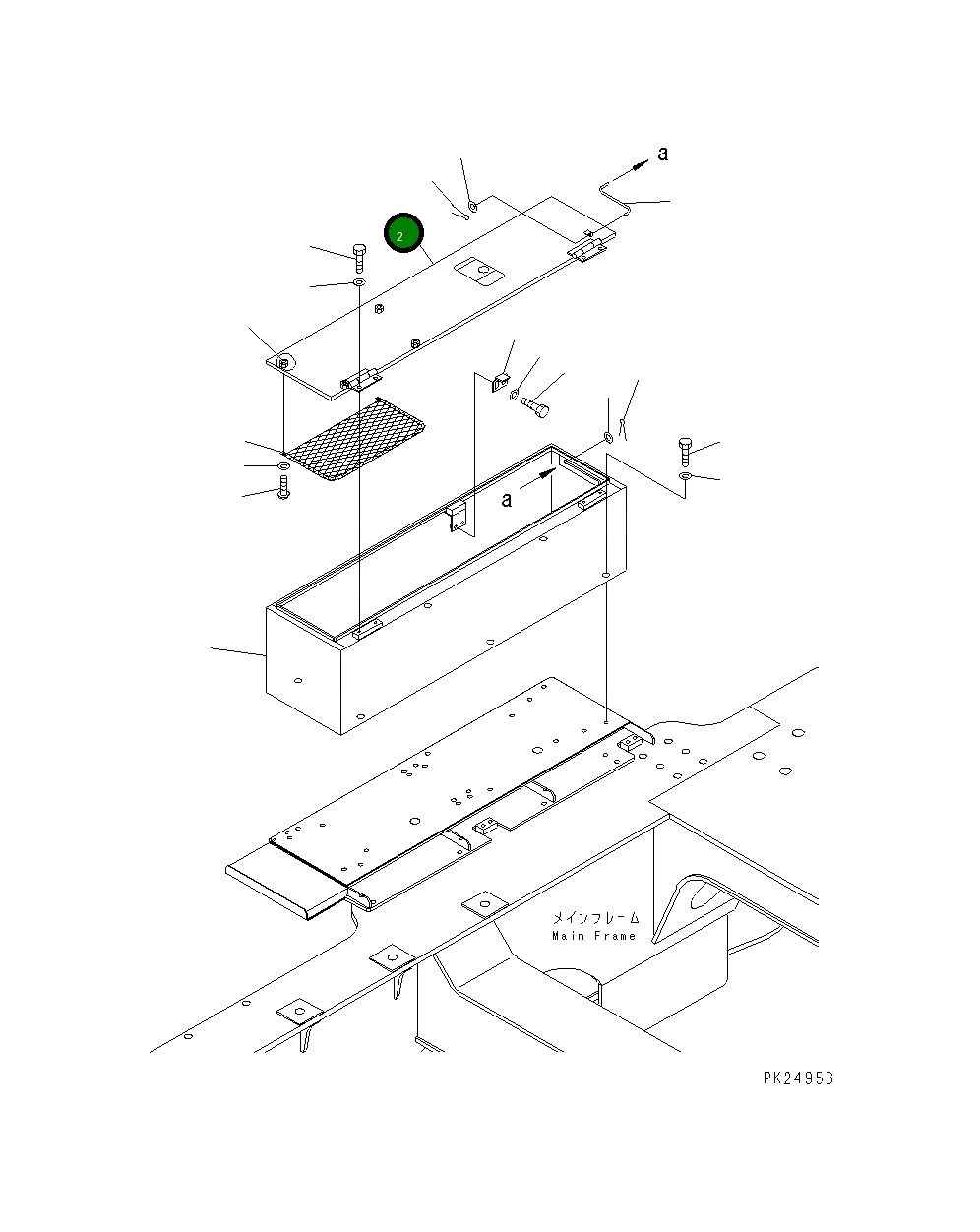 a

2

a

メインフレーム
Main Frame

PK24958