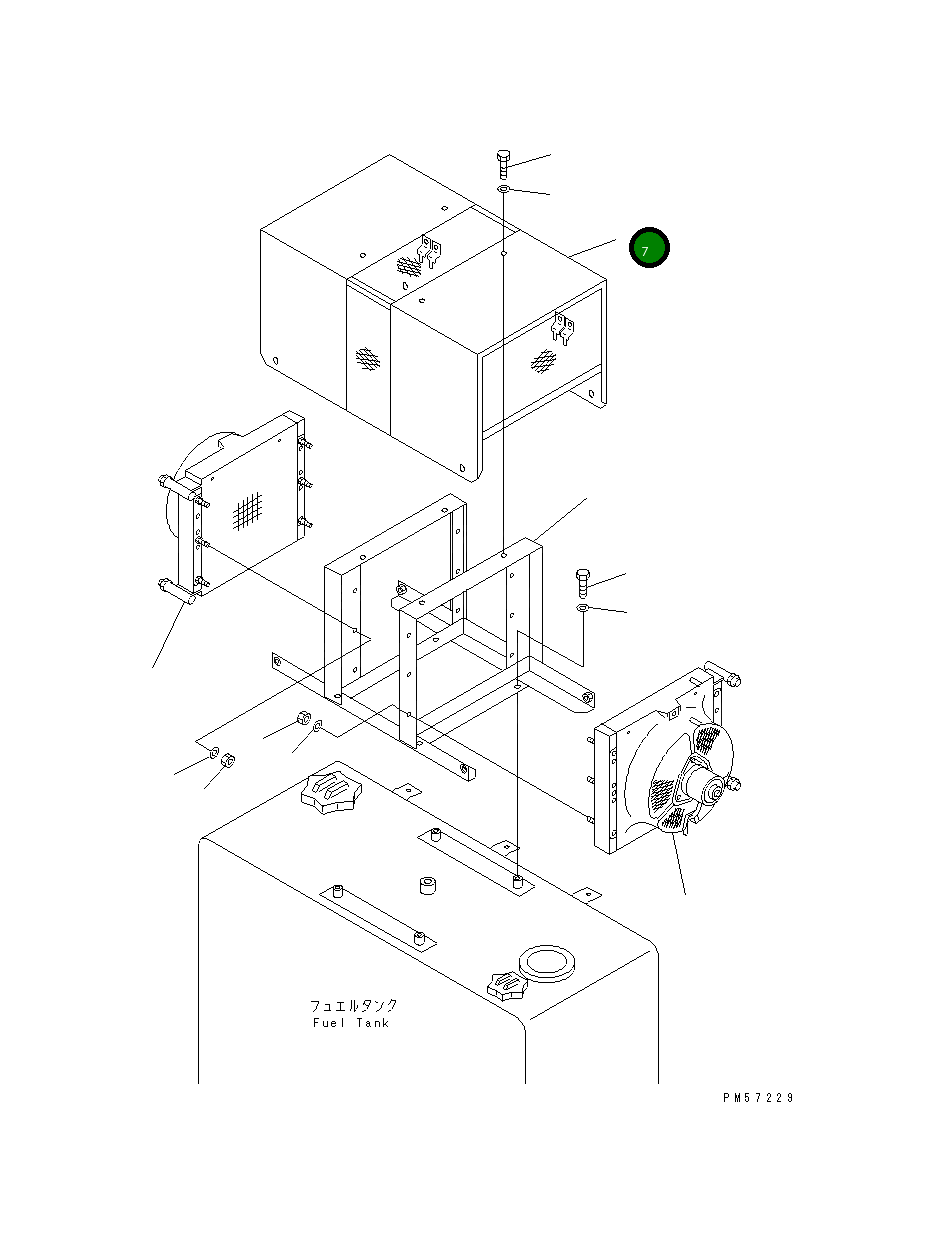 7

フュエルタンク
Fuel Tank

PM57229