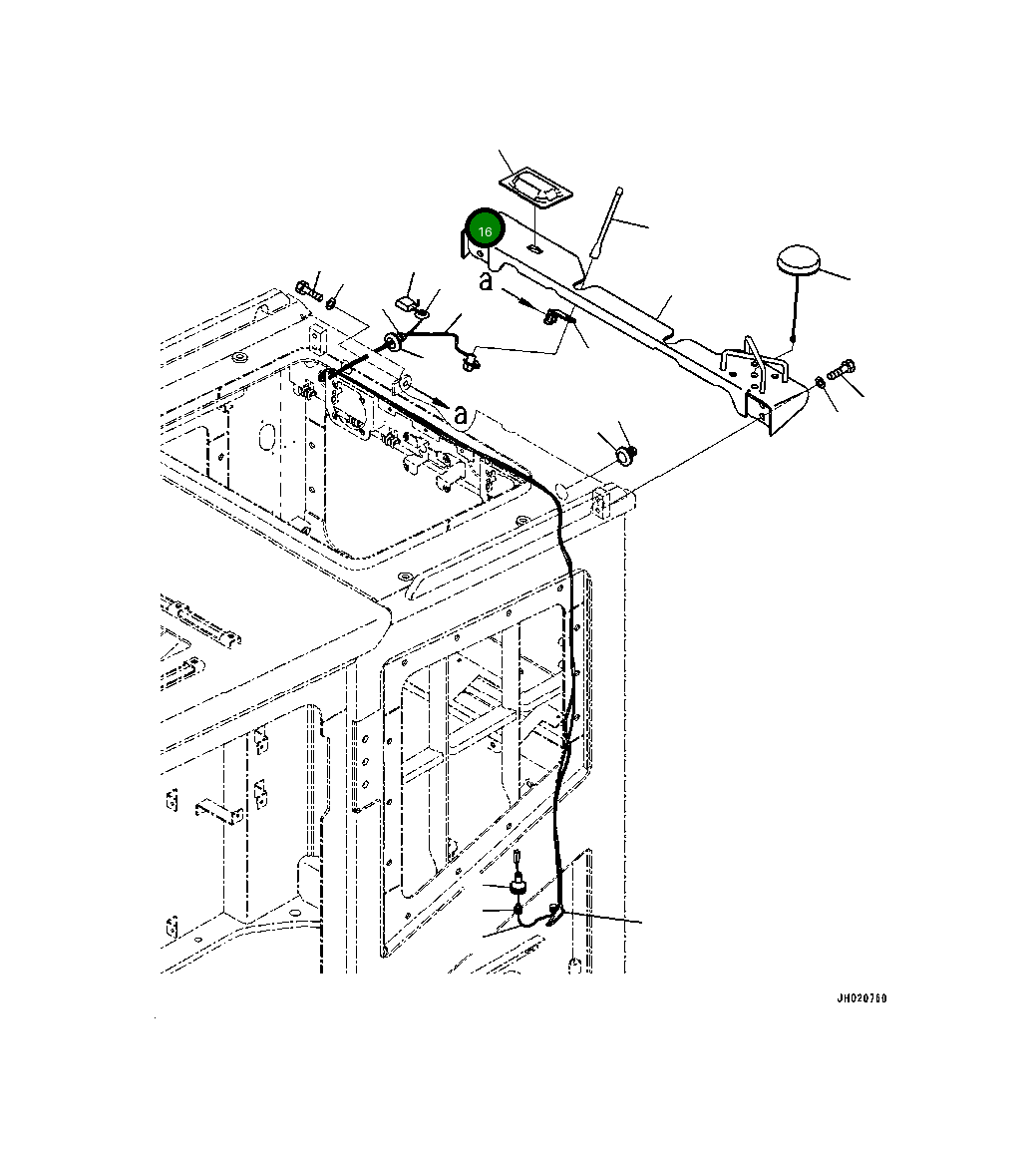 16
a
a
JH020760