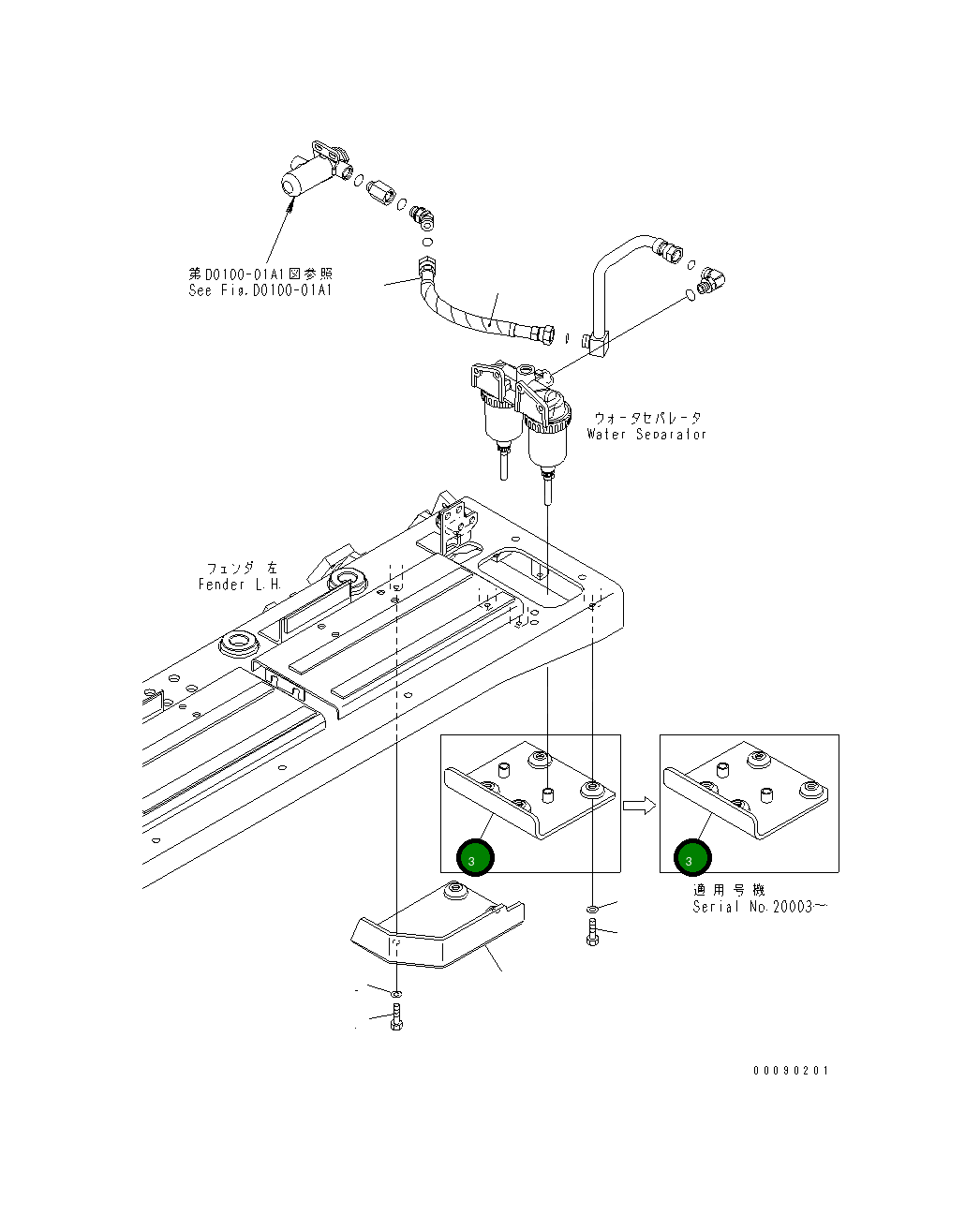 第D0100-01A1図参照
See Fig.D0100-01A1

ウォータセパレータ
Water Separator

フェンダ 左
Fender L.H.

3

3

適用号機
Serial No.20003~

00090201