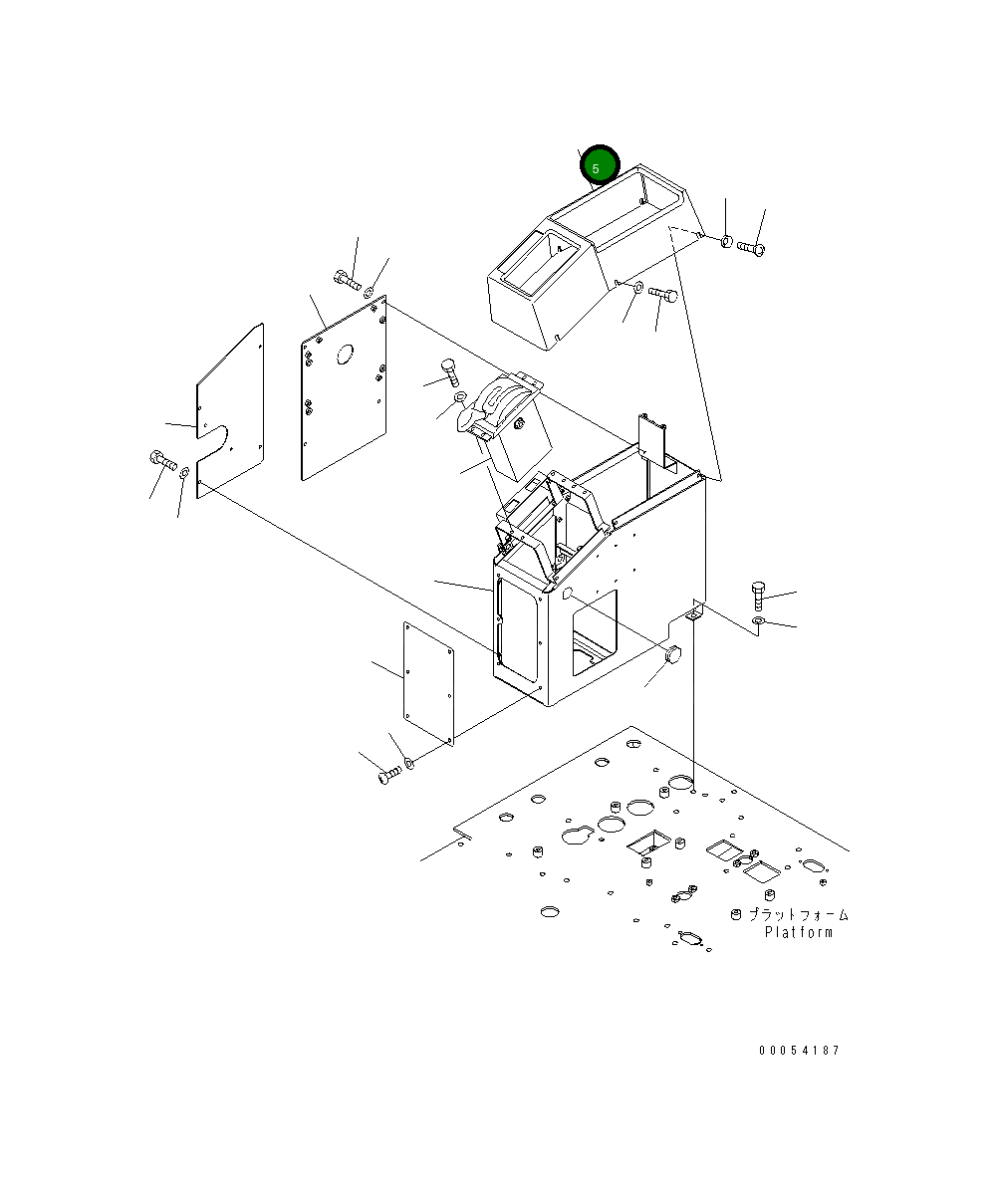 5

プラットフォーム
Platform

00054187