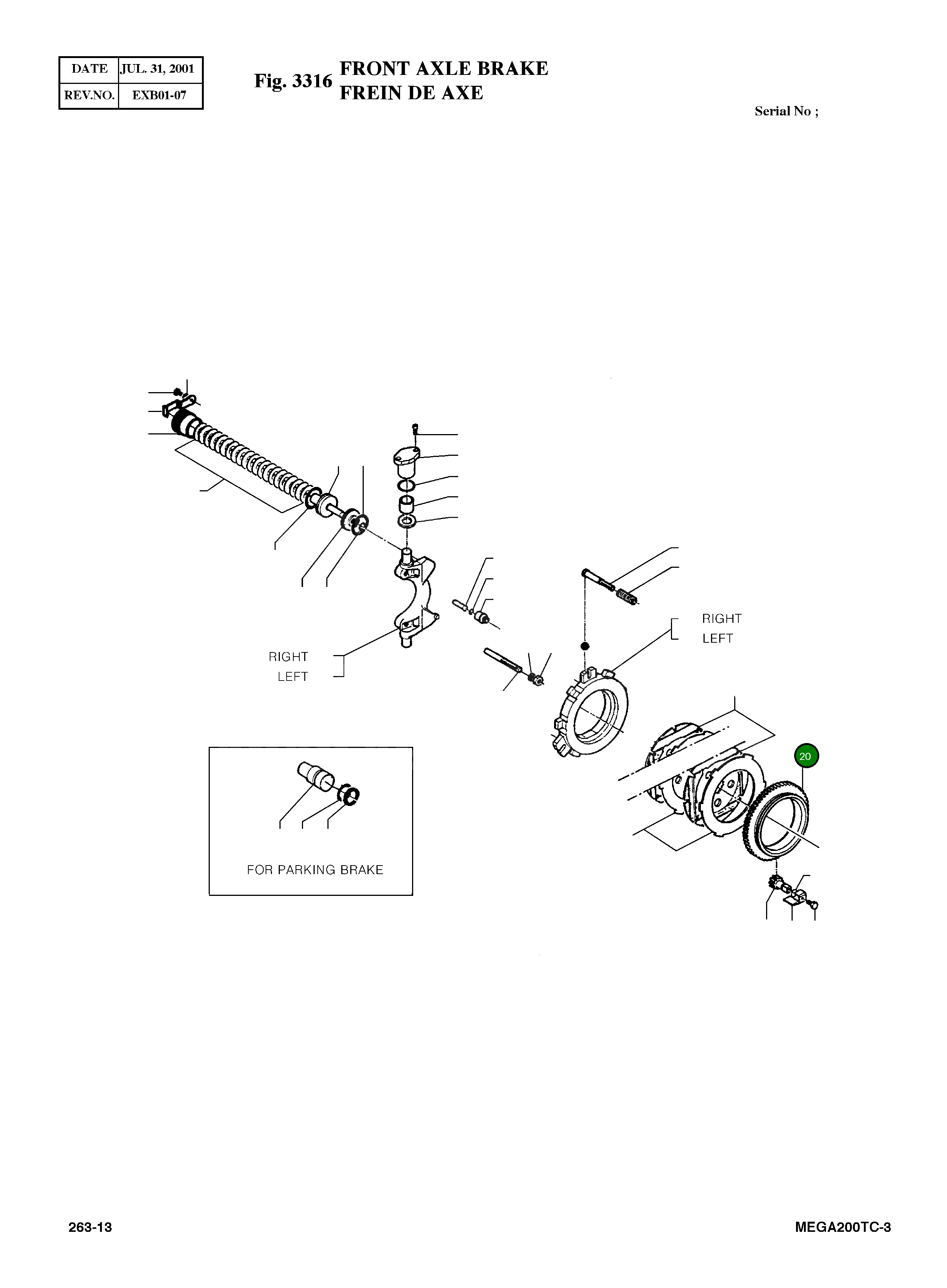 | DATE | JUL. 31, 2001 |
|---|---|
| REV.NO. | EXB01-07 |

Fig. 3316 FRONT AXLE BRAKE
FREIN DE AXE

Serial No ;

RIGHT
LEFT

RIGHT
LEFT

20

FOR PARKING BRAKE

263-13

MEGA200TC-3