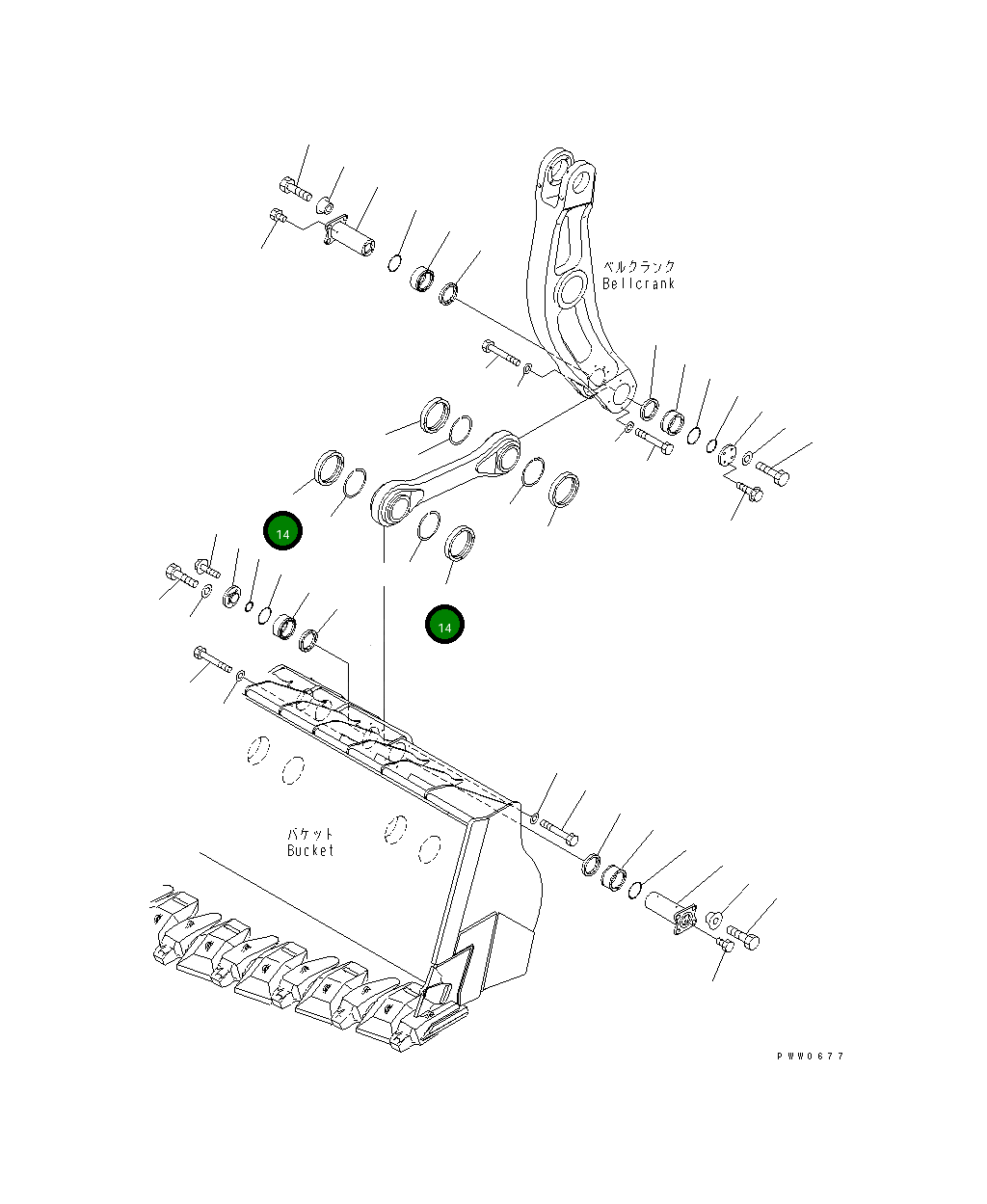 ベルクランク
Bellcrank

14

14

バケット
Bucket

PWW0677