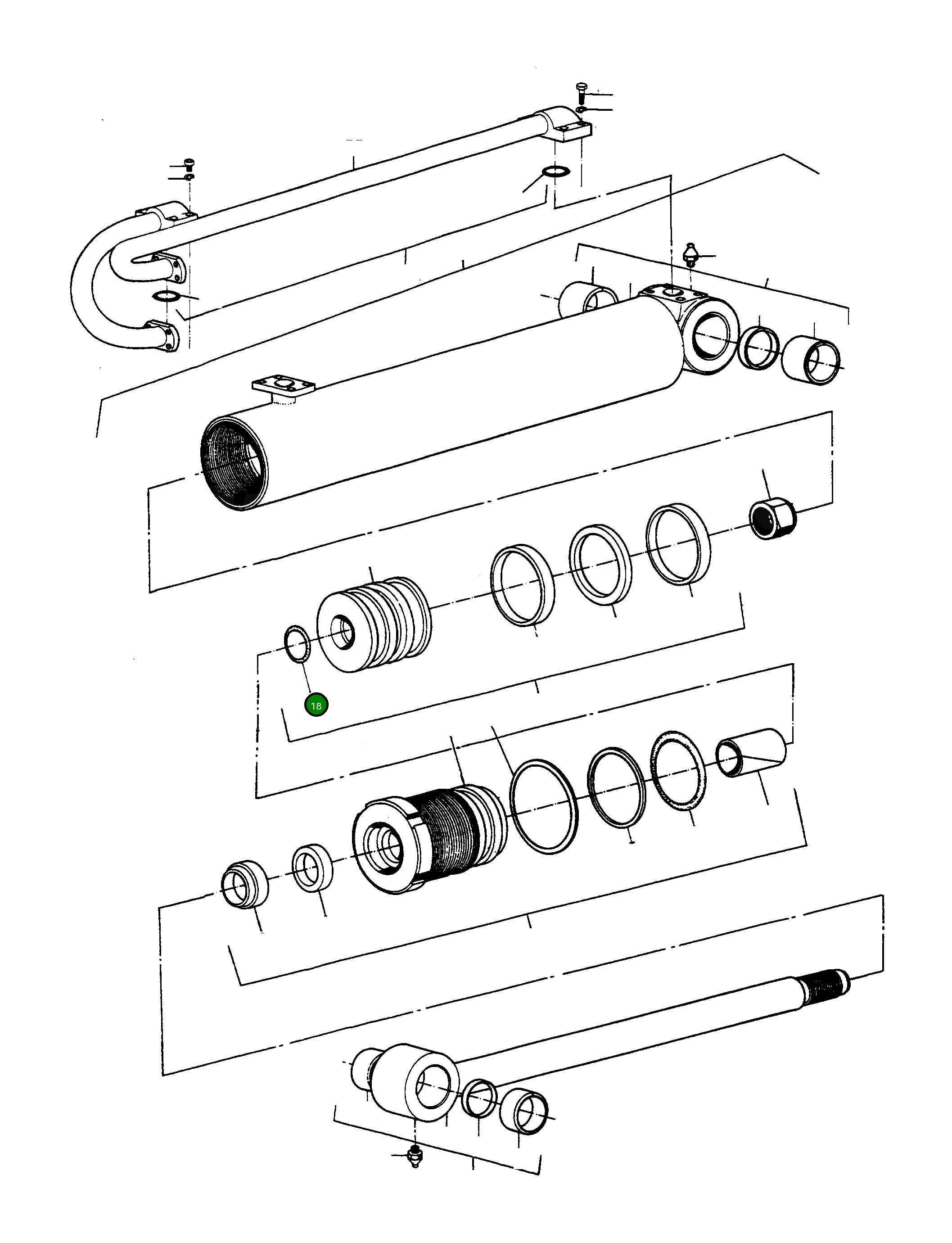 18