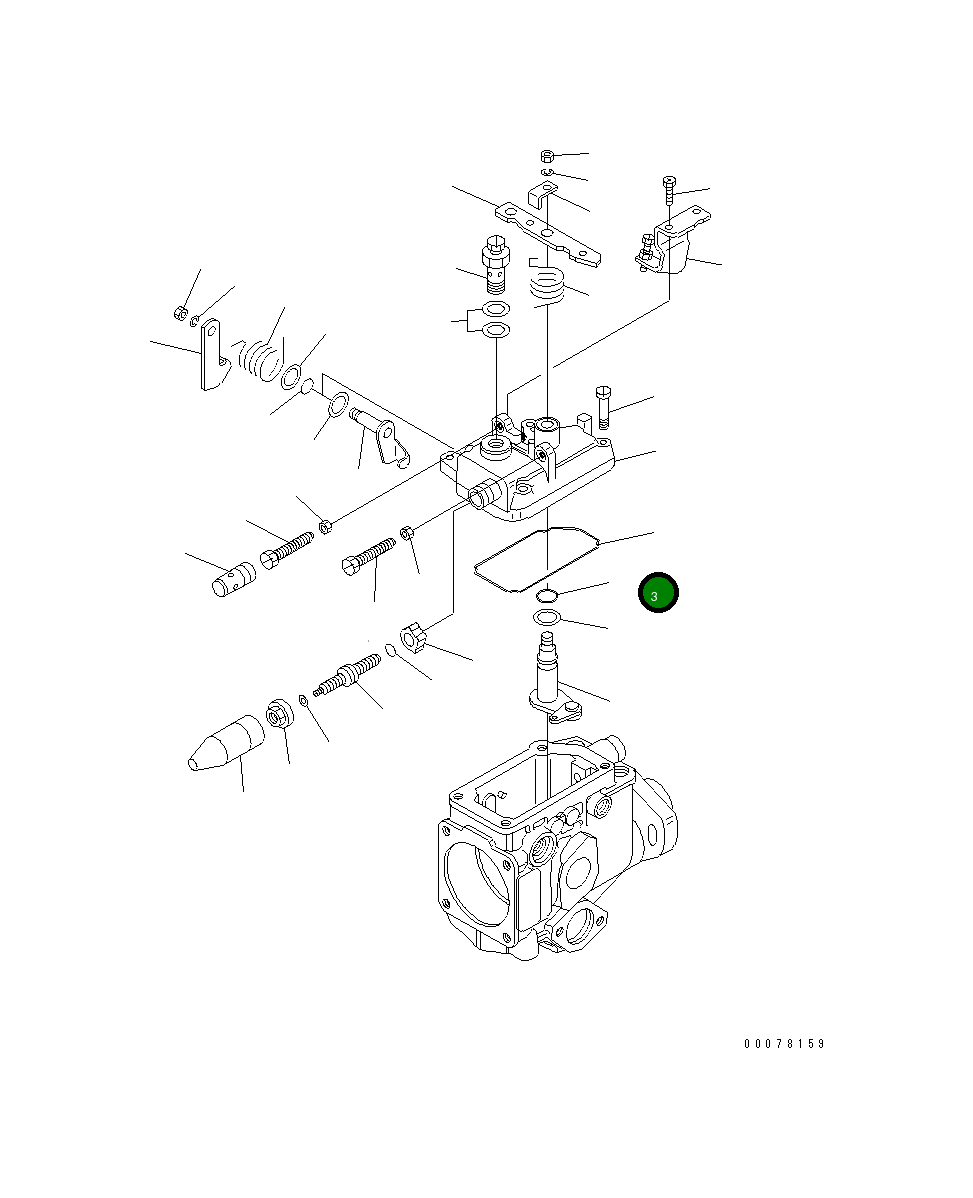 3

00078159