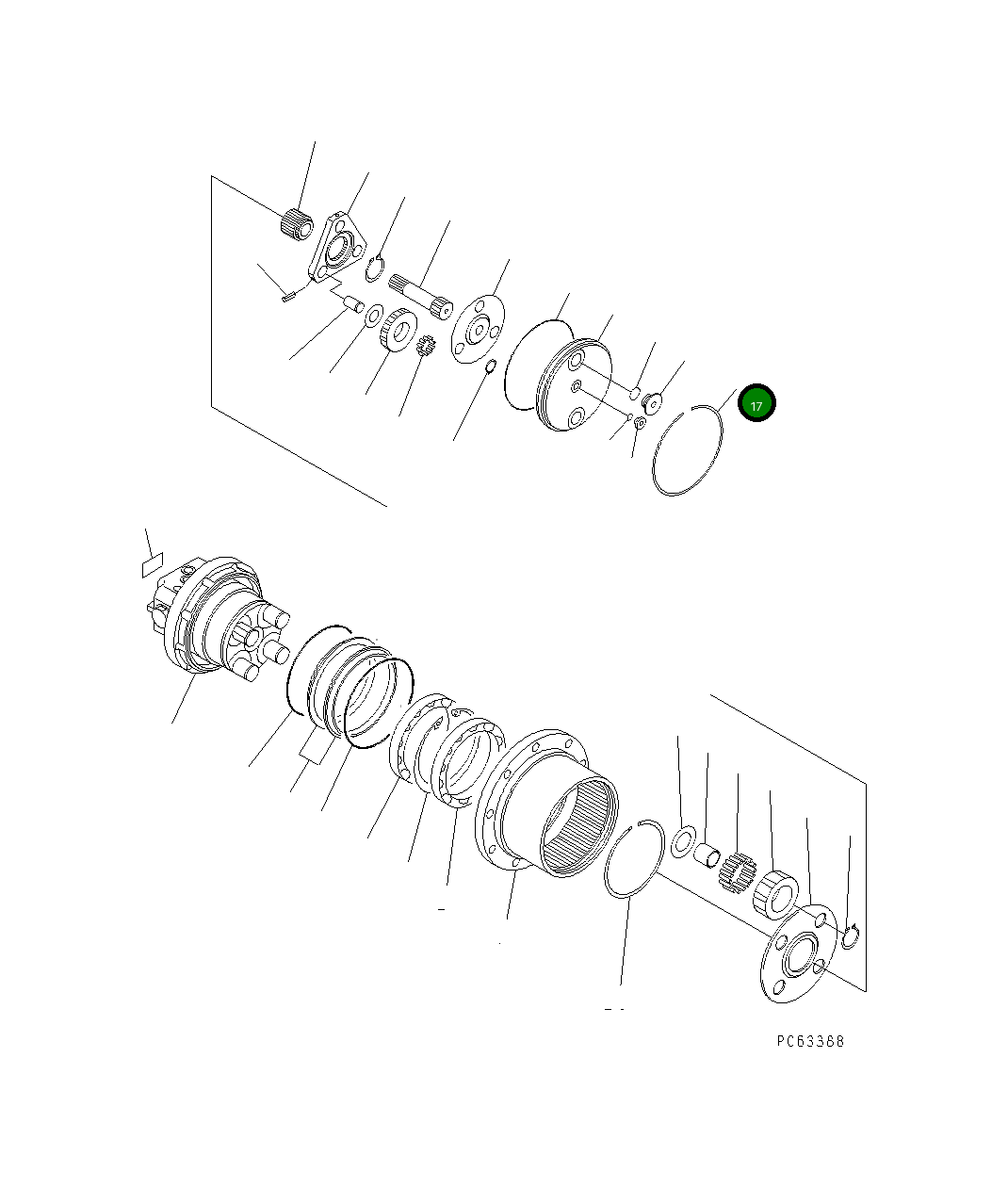 17

PC63388