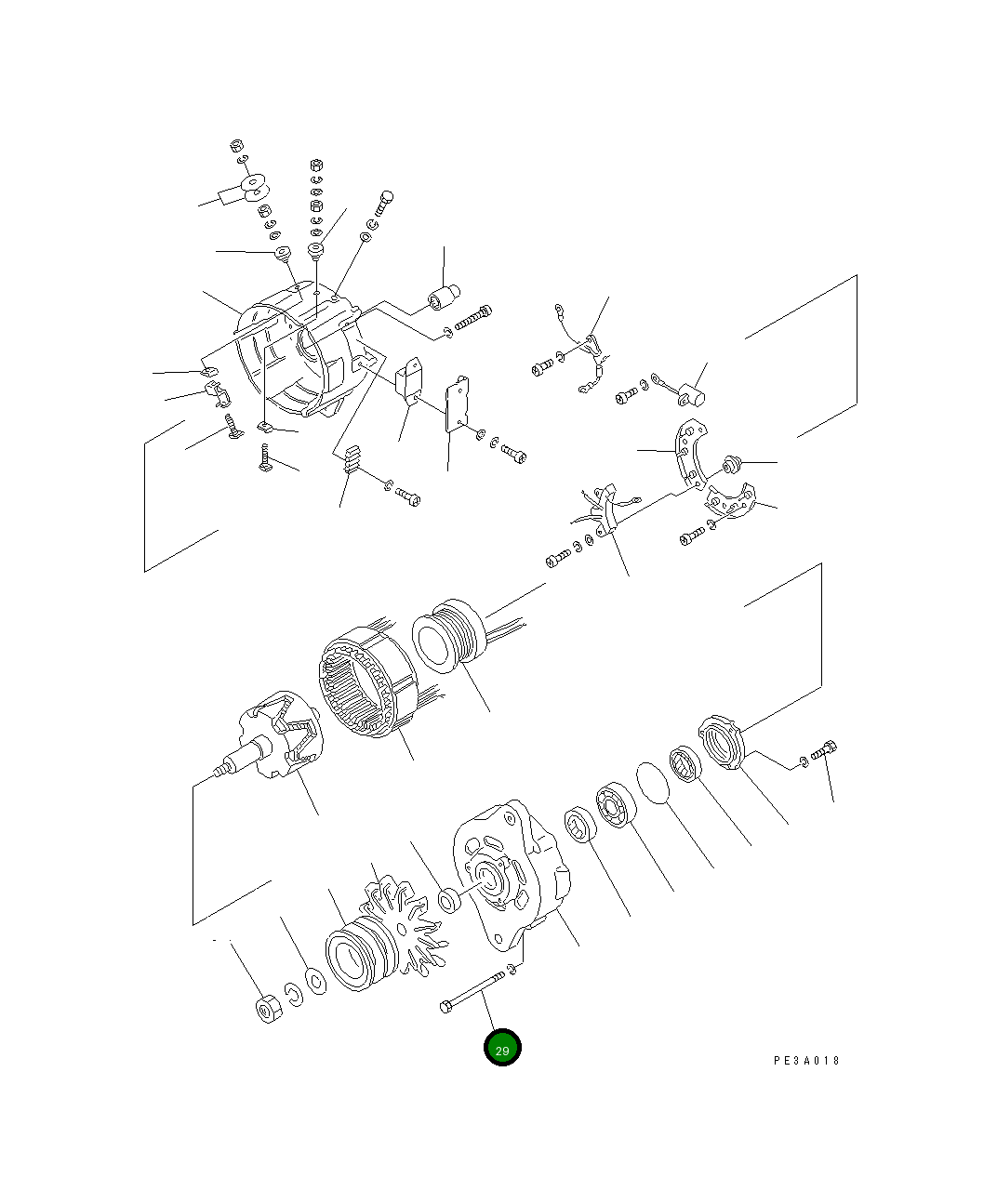 29

PE3A018