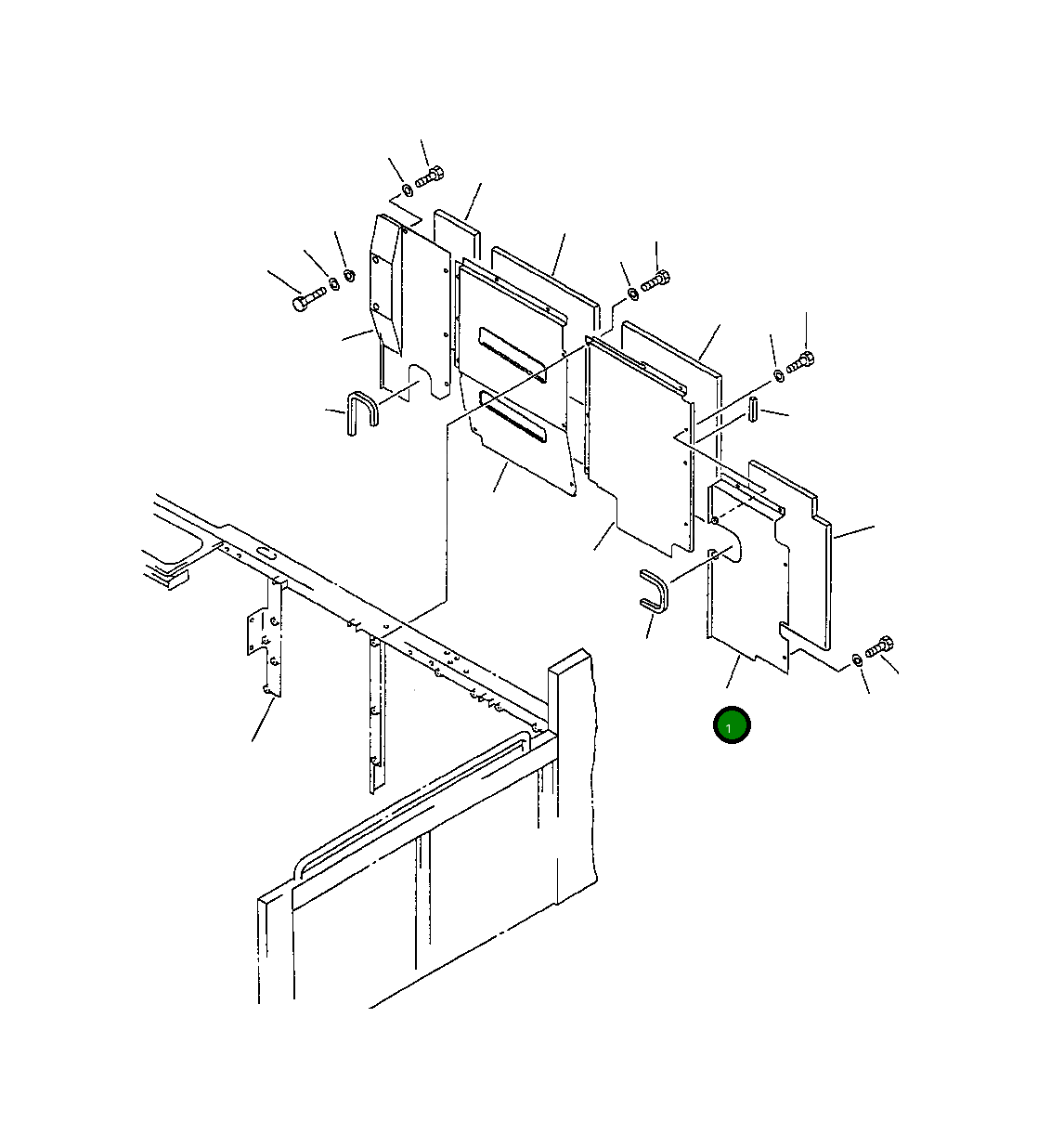 1