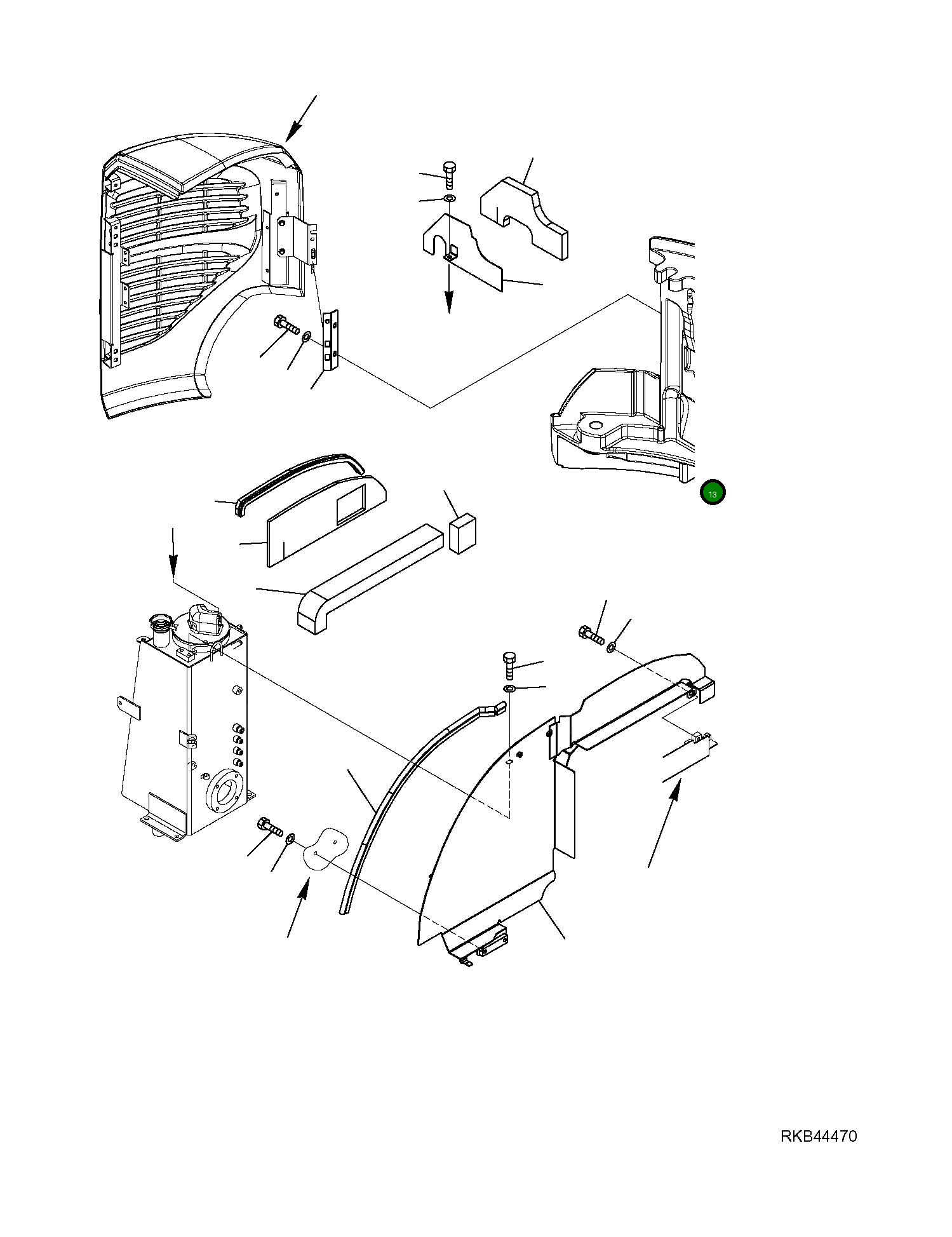 13

RKB44470