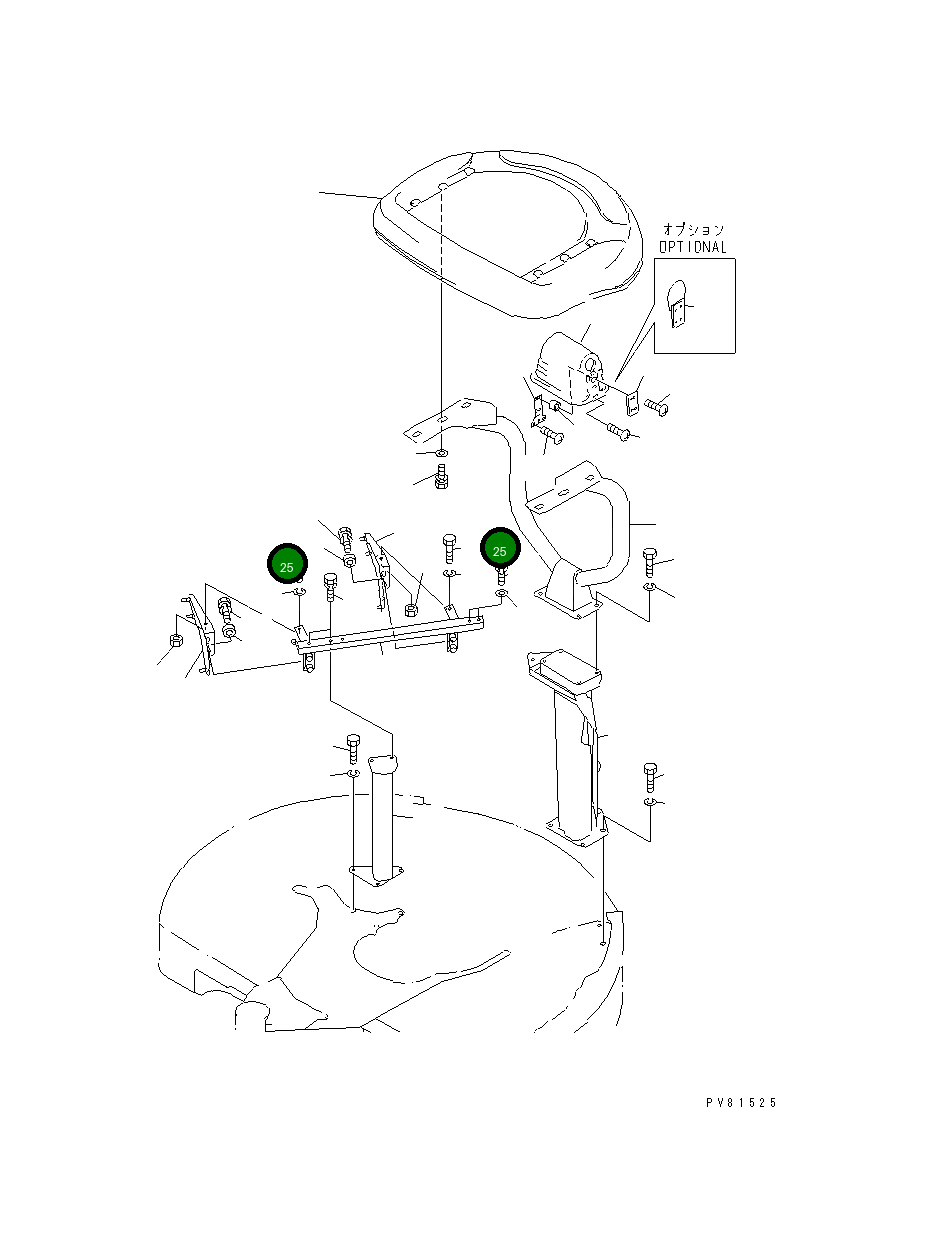 オプション
OPTIONAL

25

25

PV81525