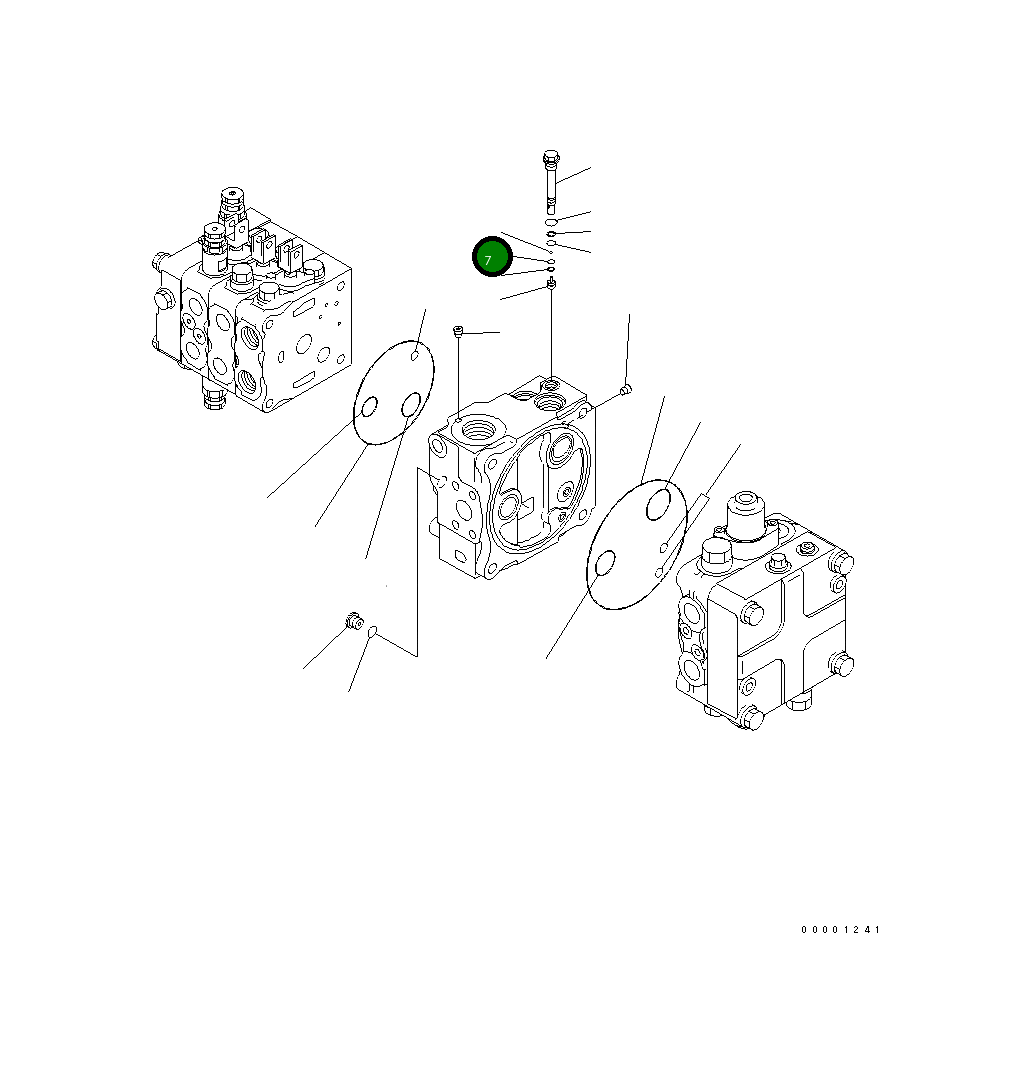 7

00001241