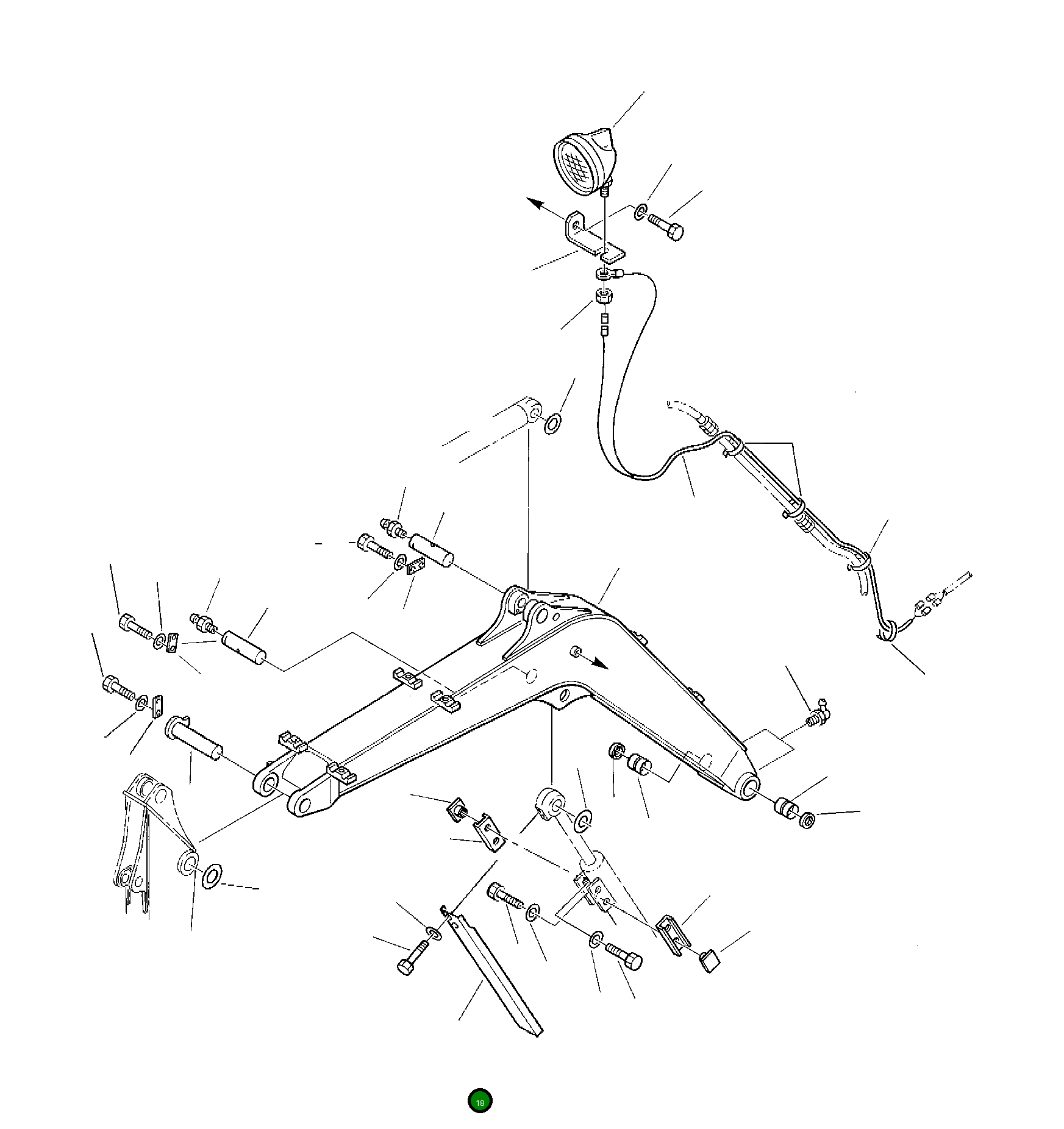 18