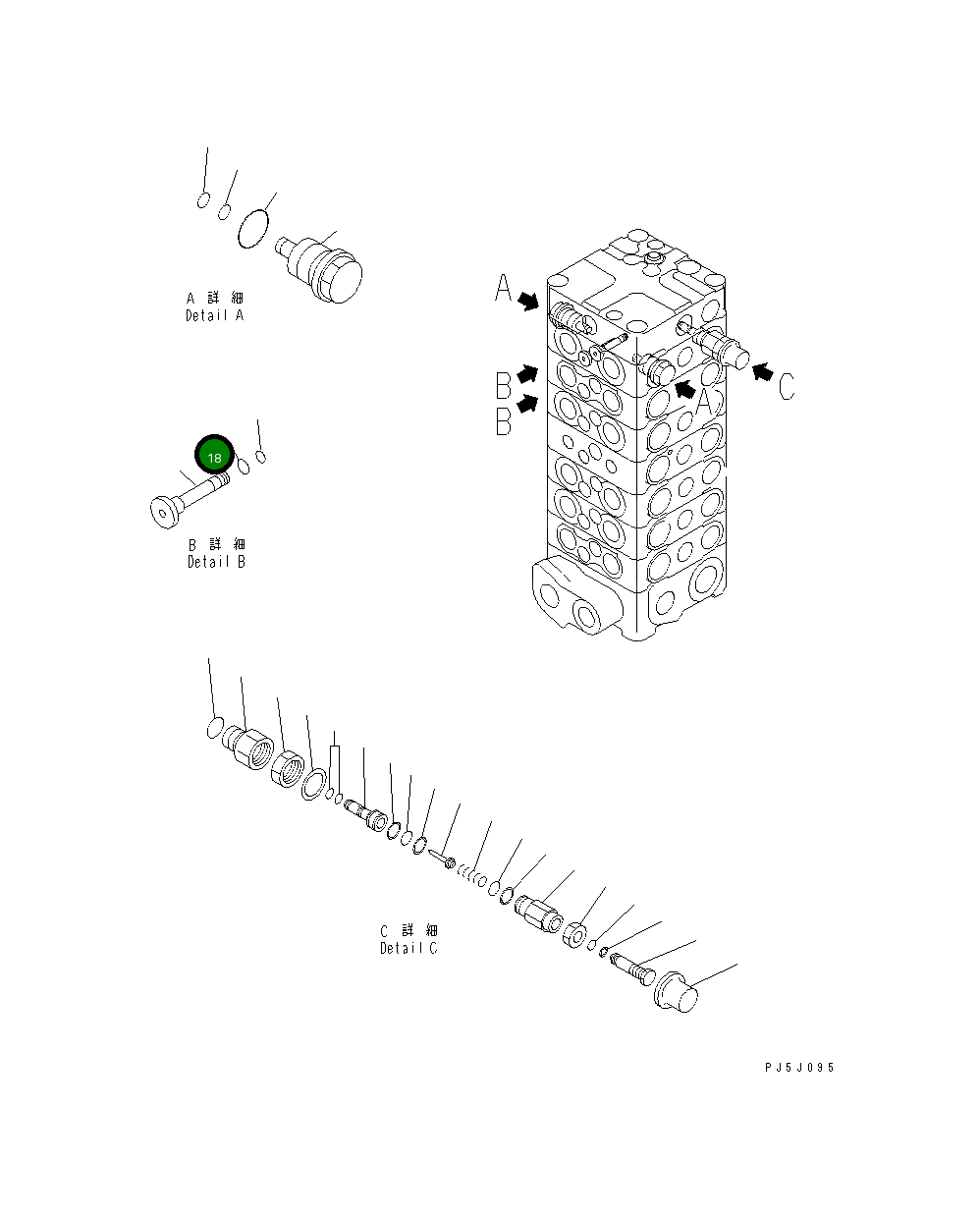 A 詳 細
Detail A

A
B
B
A
C

18

B 詳 細
Detail B

C 詳 細
Detail C

PJ5J095