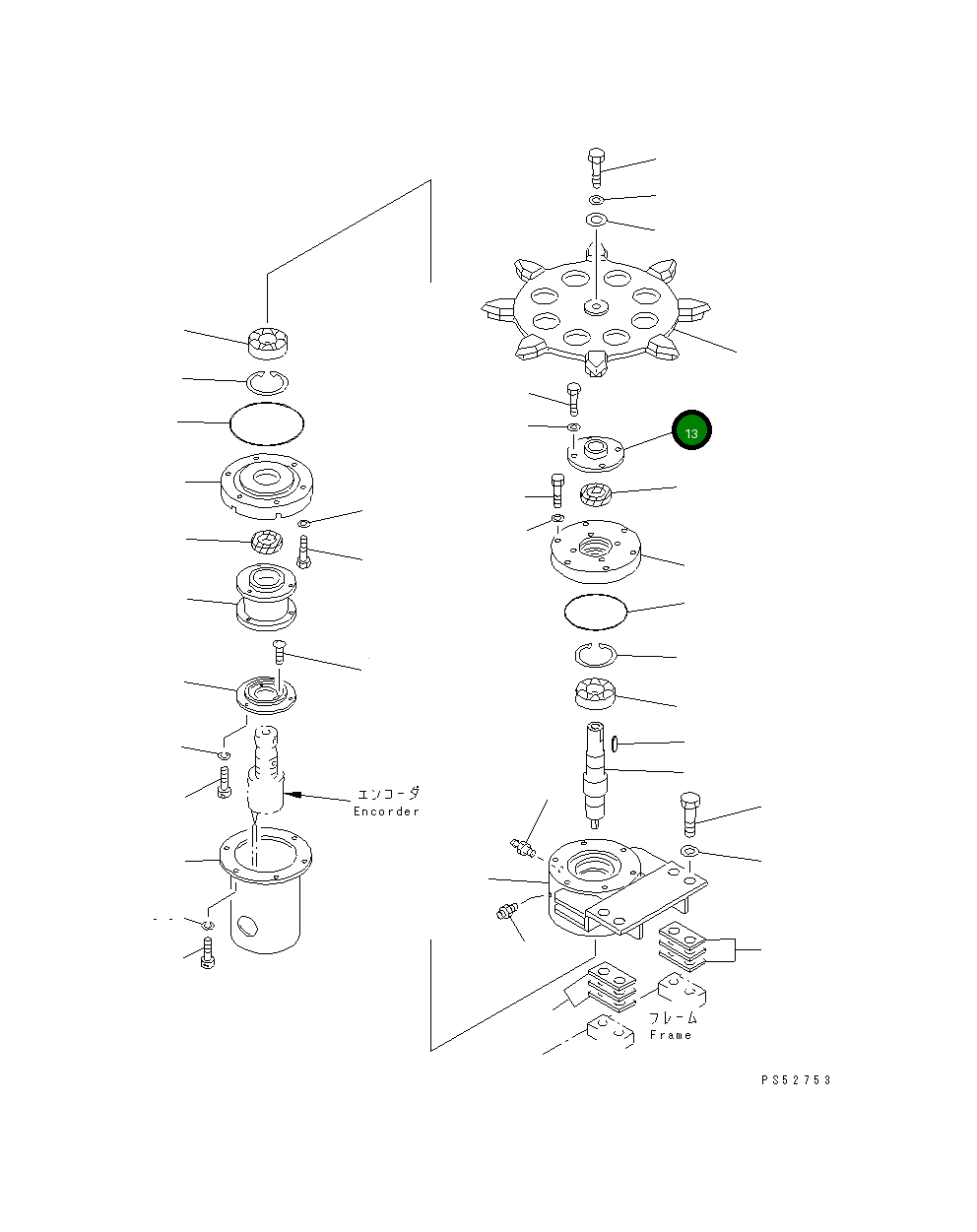 13

エンコーダ
Encorder

フレーム
Frame

PS52753