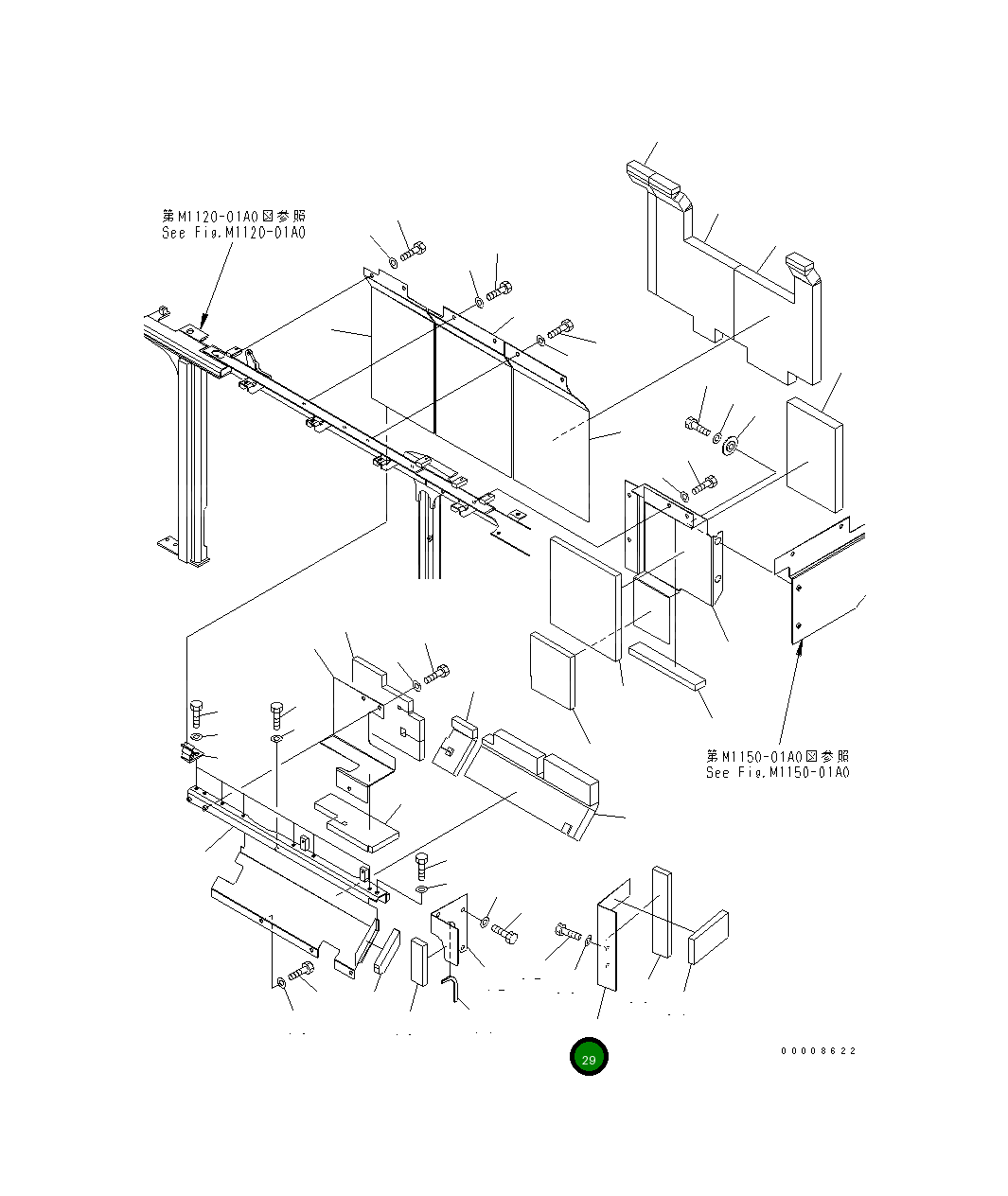 第M1120-01A0図参照
See Fig.M1120-01A0

第M1150-01A0図参照
See Fig.M1150-01A0

29

00008622