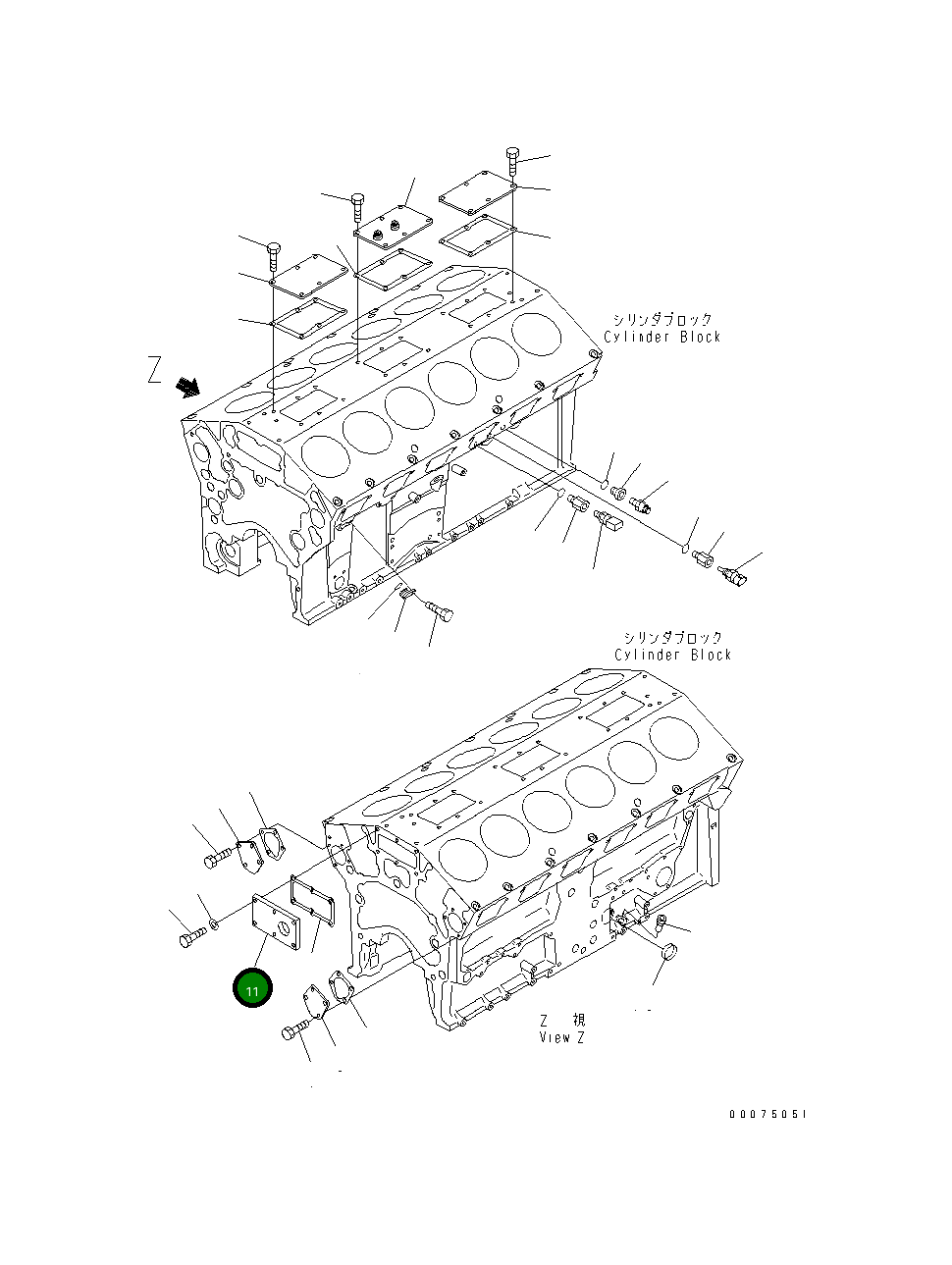 シリンダブロック
Cylinder Block

Z

シリンダブロック
Cylinder Block

11

Z 視
View Z

00075051