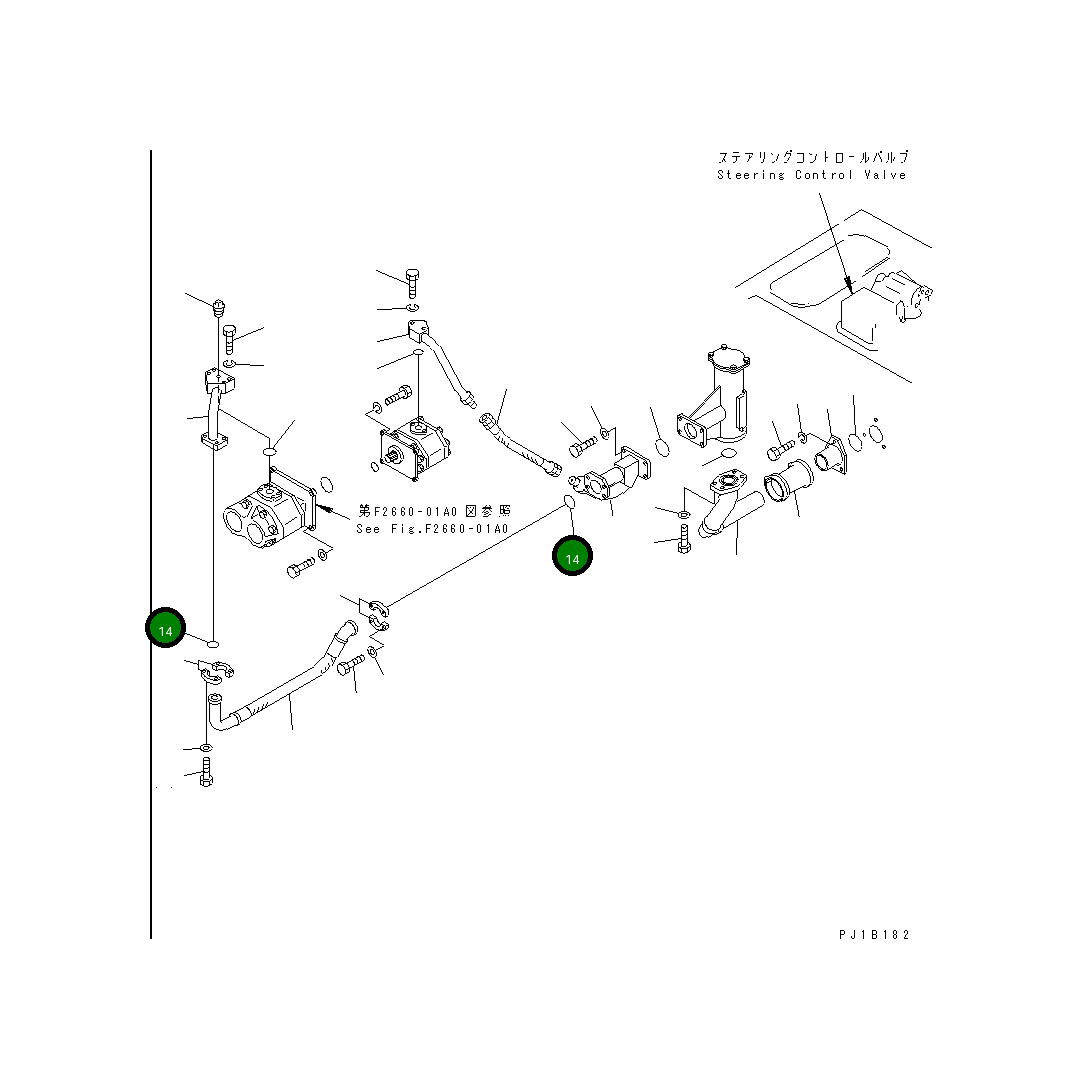 ステアリングコントロールバルブ
Steering Control Valve

第F2660-01A0図参照
See Fig.F2660-01A0

14

14

PJ1B182