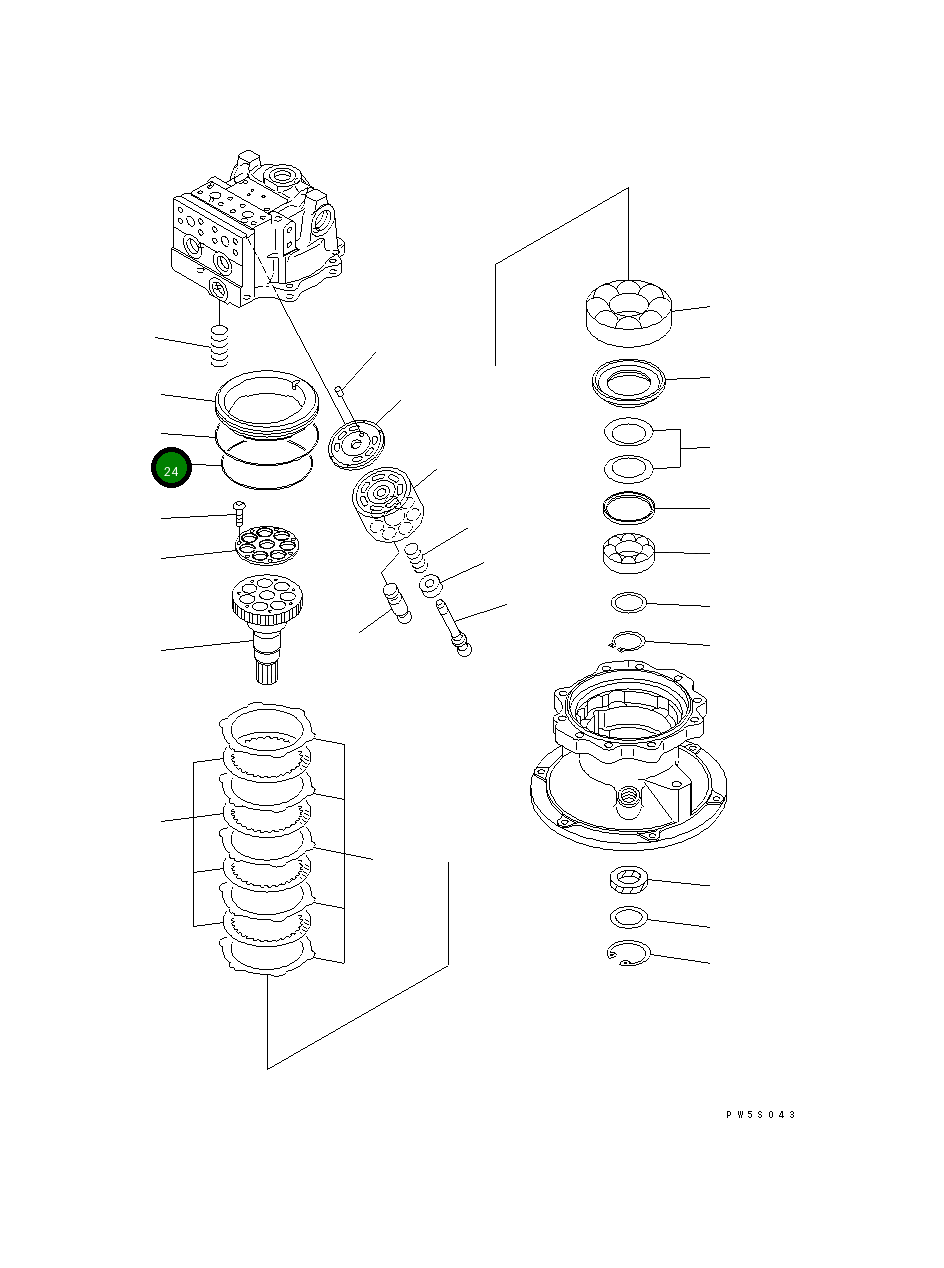 24

PW5S043