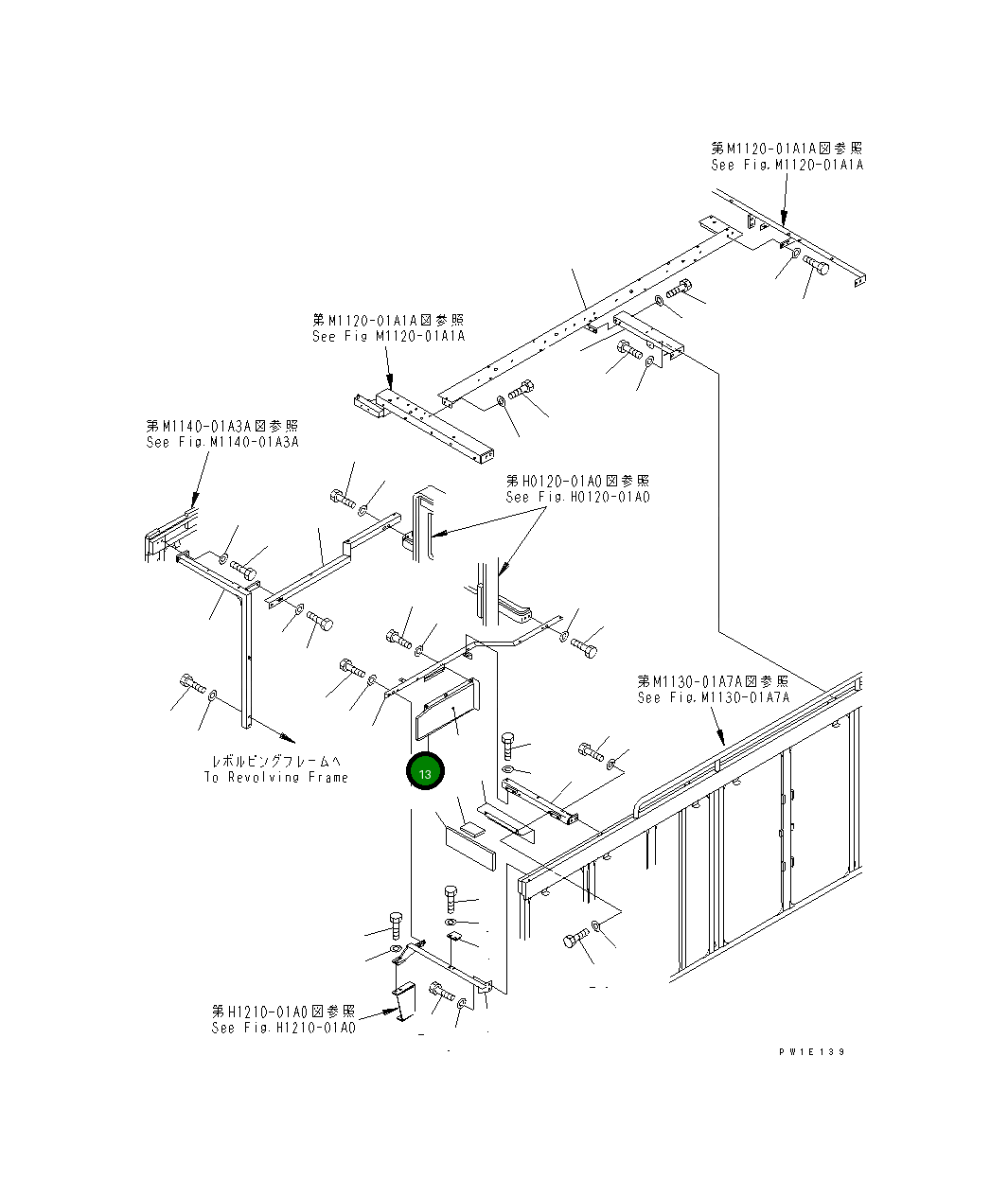 第M1120-01A1A図参照
See Fig.M1120-01A1A

第M1120-01A1A図参照
See Fig.M1120-01A1A

第M1140-01A3A図参照
See Fig.M1140-01A3A

第H0120-01A0図参照
See Fig.H0120-01A0

第M1130-01A7A図参照
See Fig.M1130-01A7A

レボルビングフレームへ
To Revolving Frame

13

第H1210-01A0図参照
See Fig.H1210-01A0

PW1E139