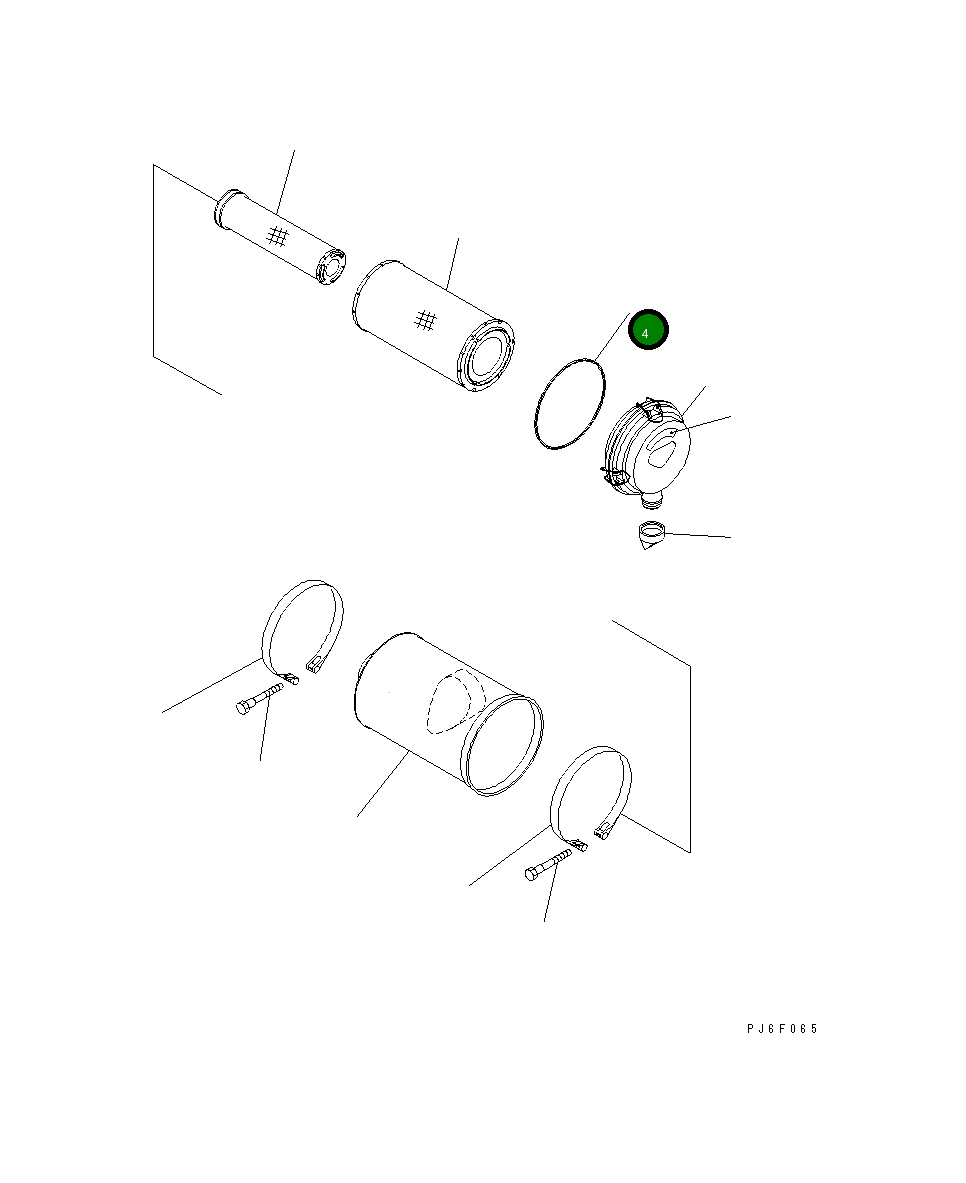 4

PJ6F065