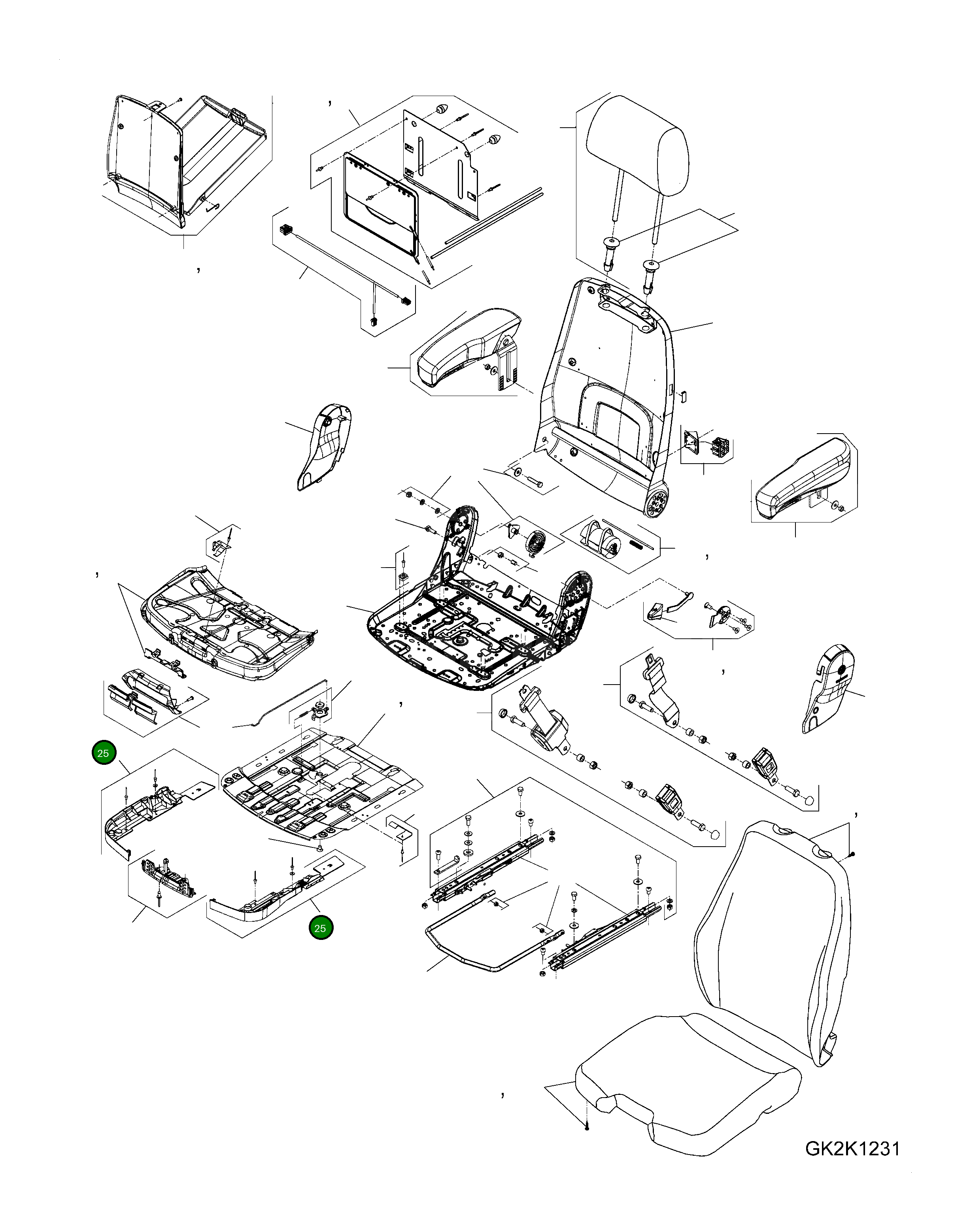 25

25

GK2K1231