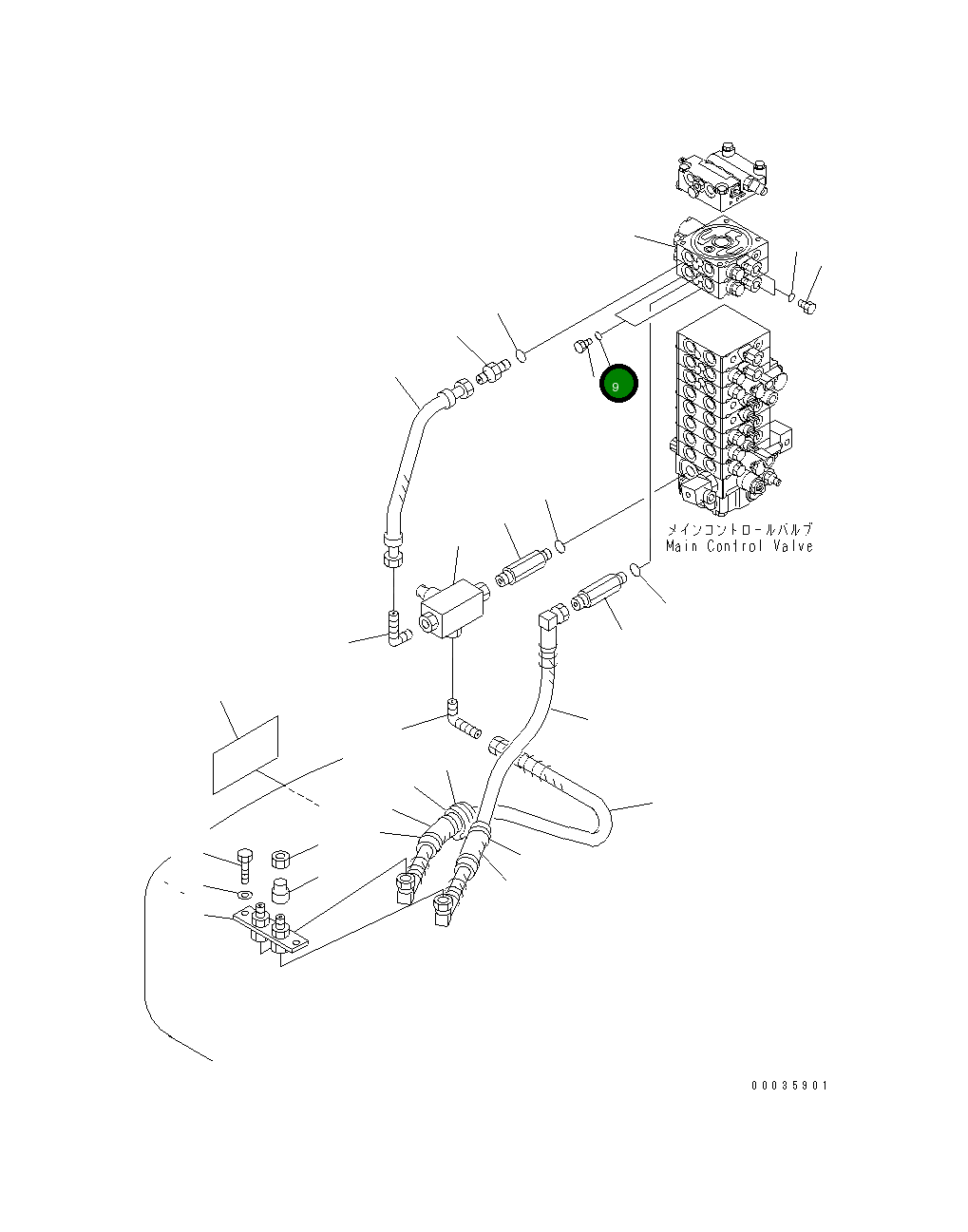 9

メインコントロールバルブ
Main Control Valve

00035901