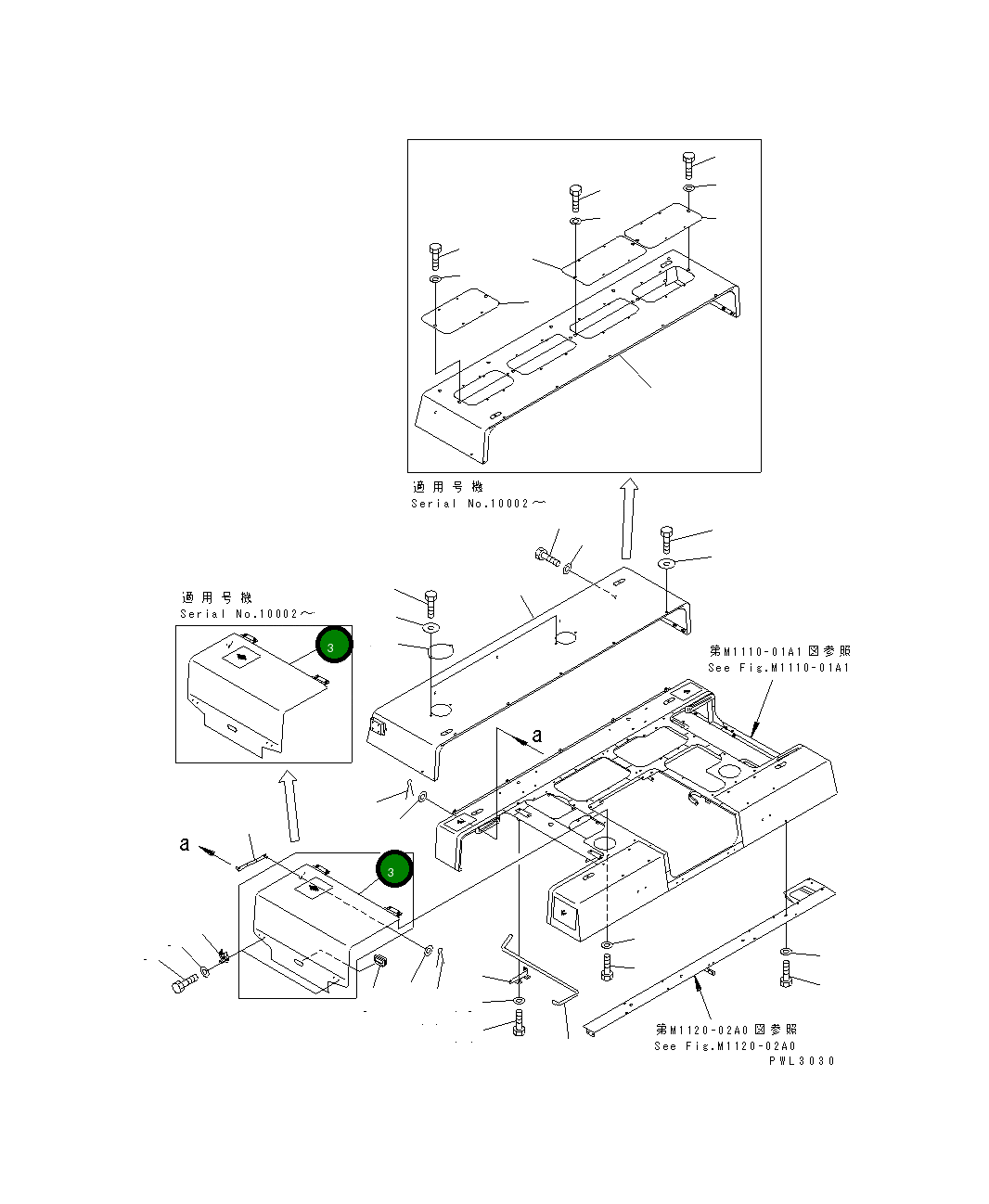 適用号機
Serial No.10002～

適用号機
Serial No.10002～

3

第M1110-01A1図参照
See Fig.M1110-01A1

a

a

3

第M1120-02A0図参照
See Fig.M1120-02A0
PWL3030