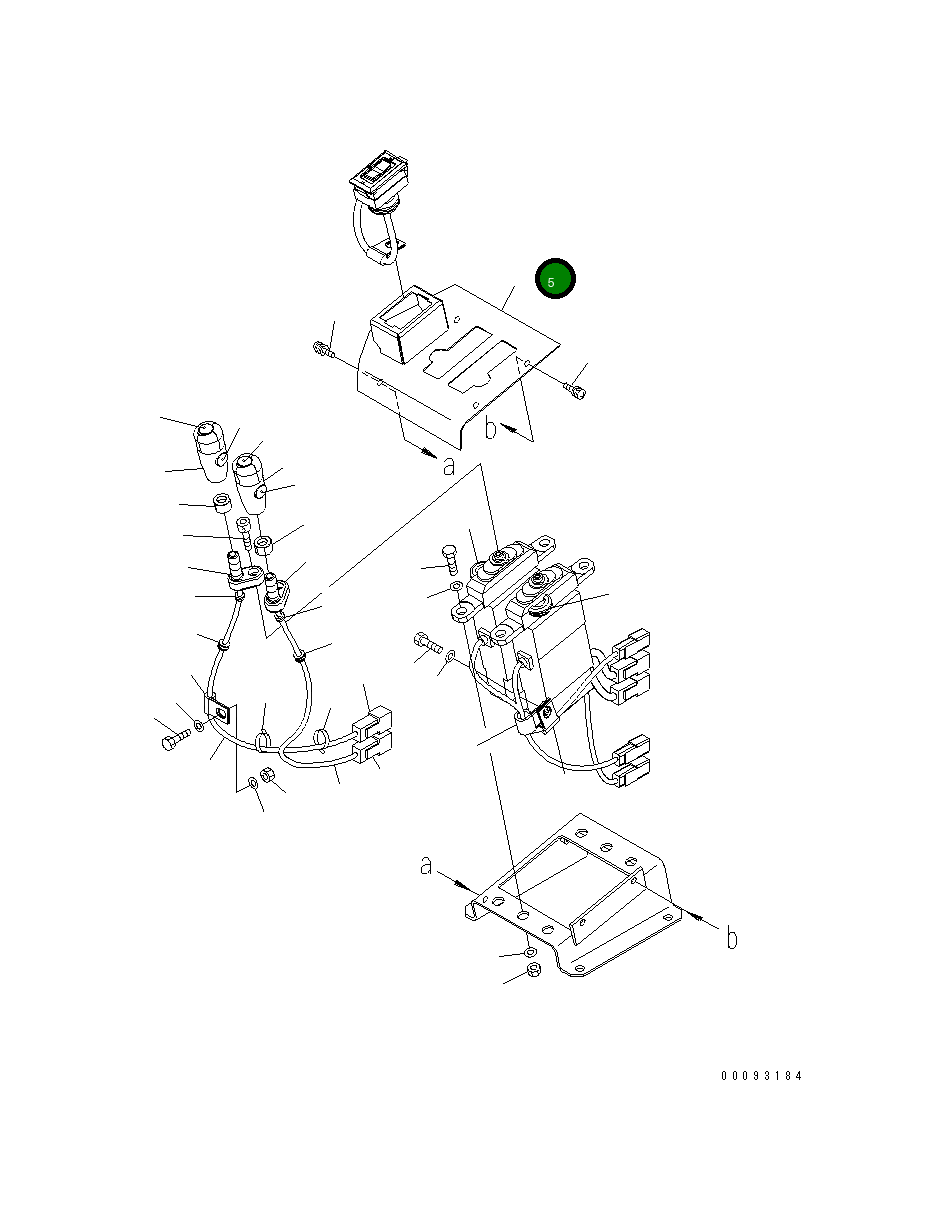 5

b

a

a

b

00093184