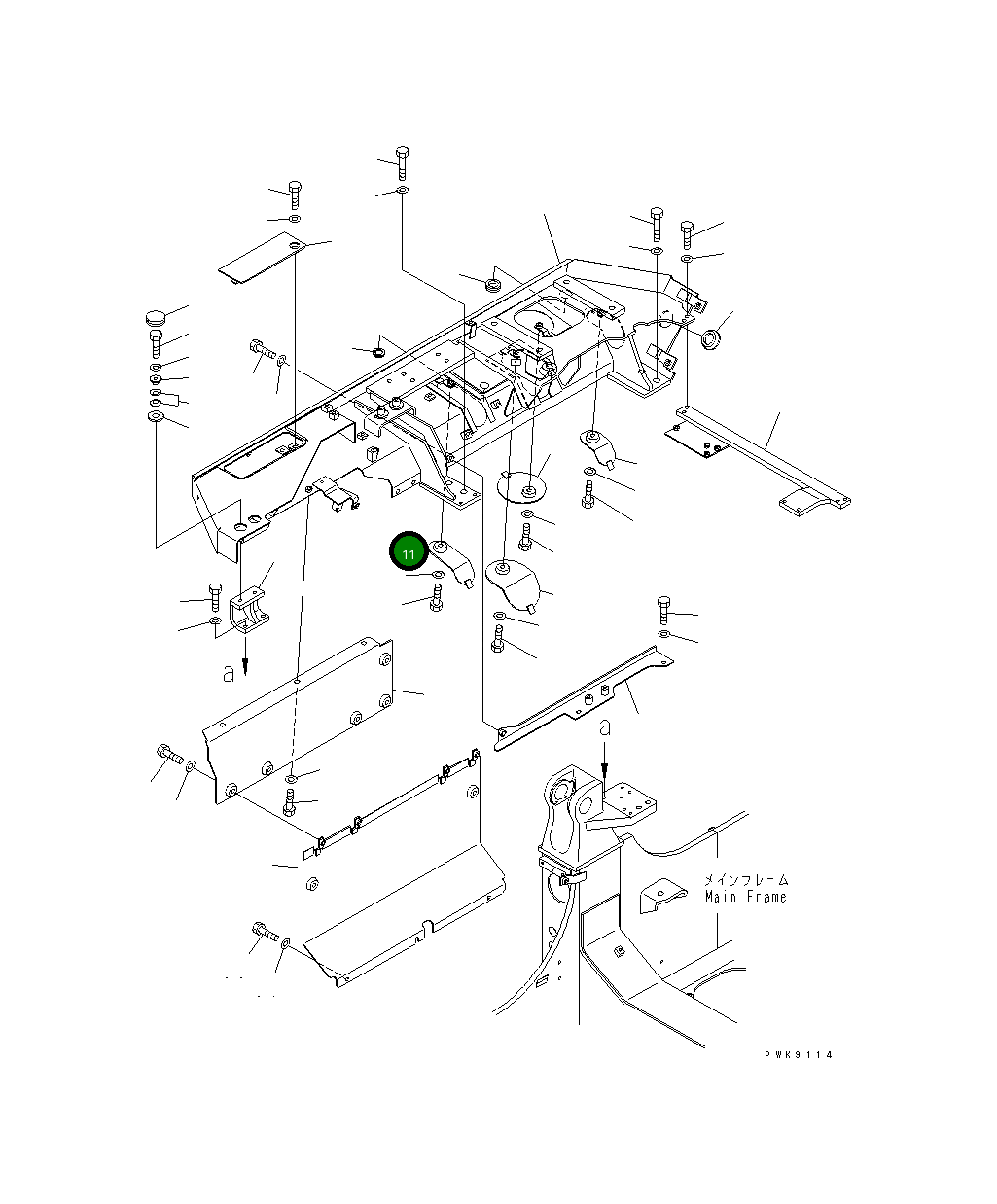 11

a

a

メインフレーム
Main Frame

PWK9114