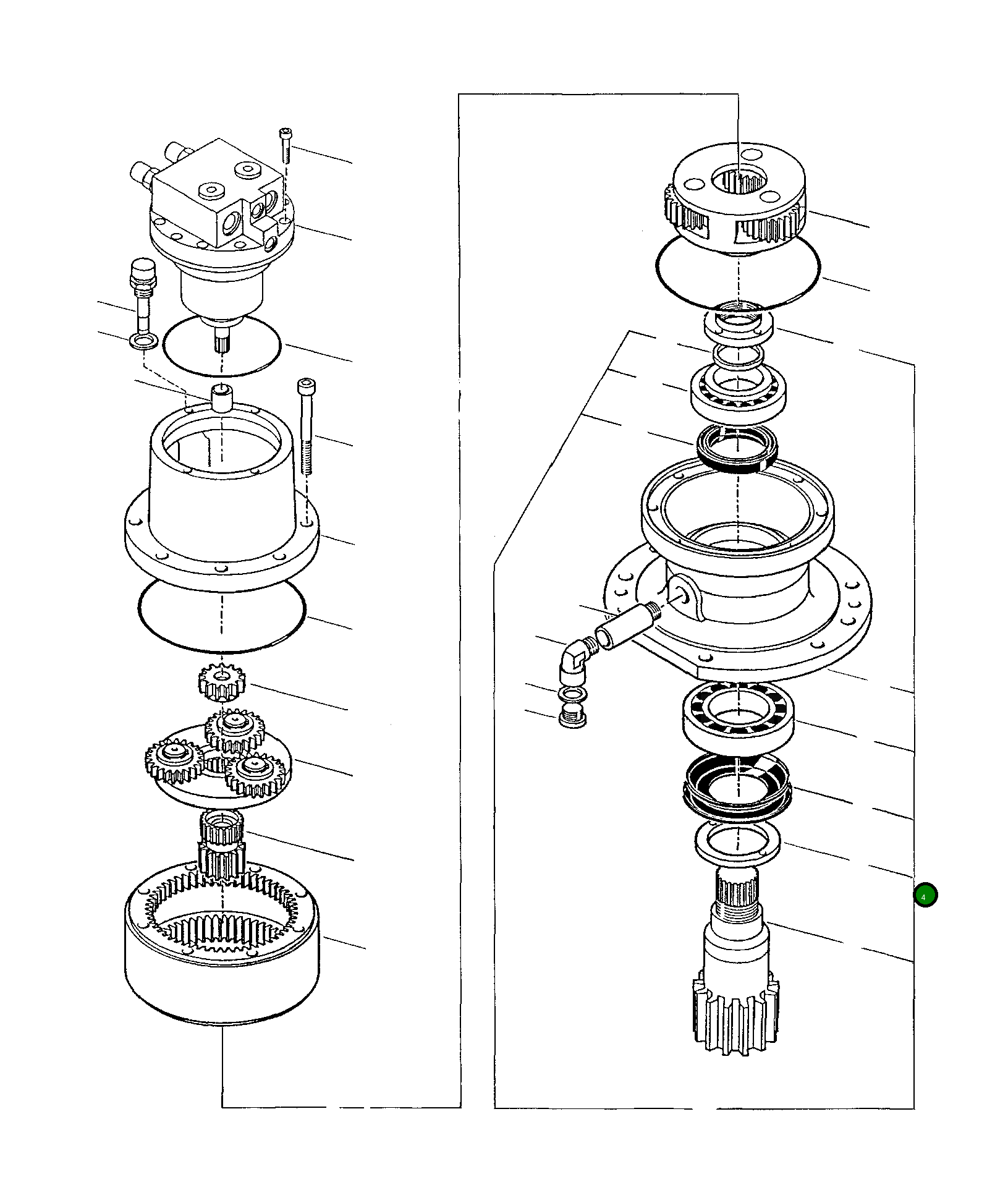 4