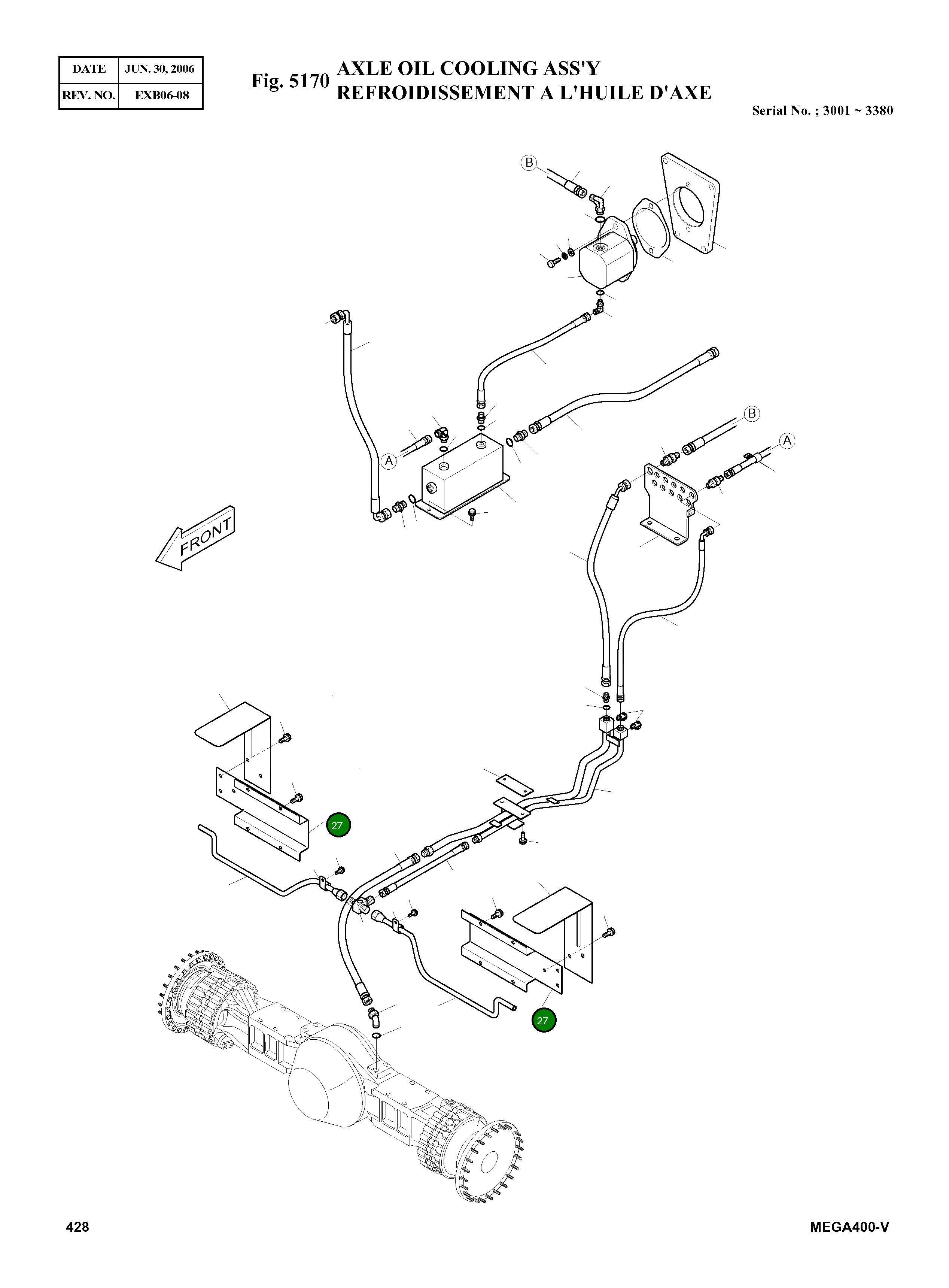 | DATE | JUN. 30, 2006 |
|---|---|
| REV. NO. | EXB06-08 |

Fig. 5170 AXLE OIL COOLING ASS'Y
REFROIDISSEMENT A L'HUILE D'AXE

Serial No. ; 3001 ~ 3380

B

B

A

A

FRONT

27

27

428

MEGA400-V