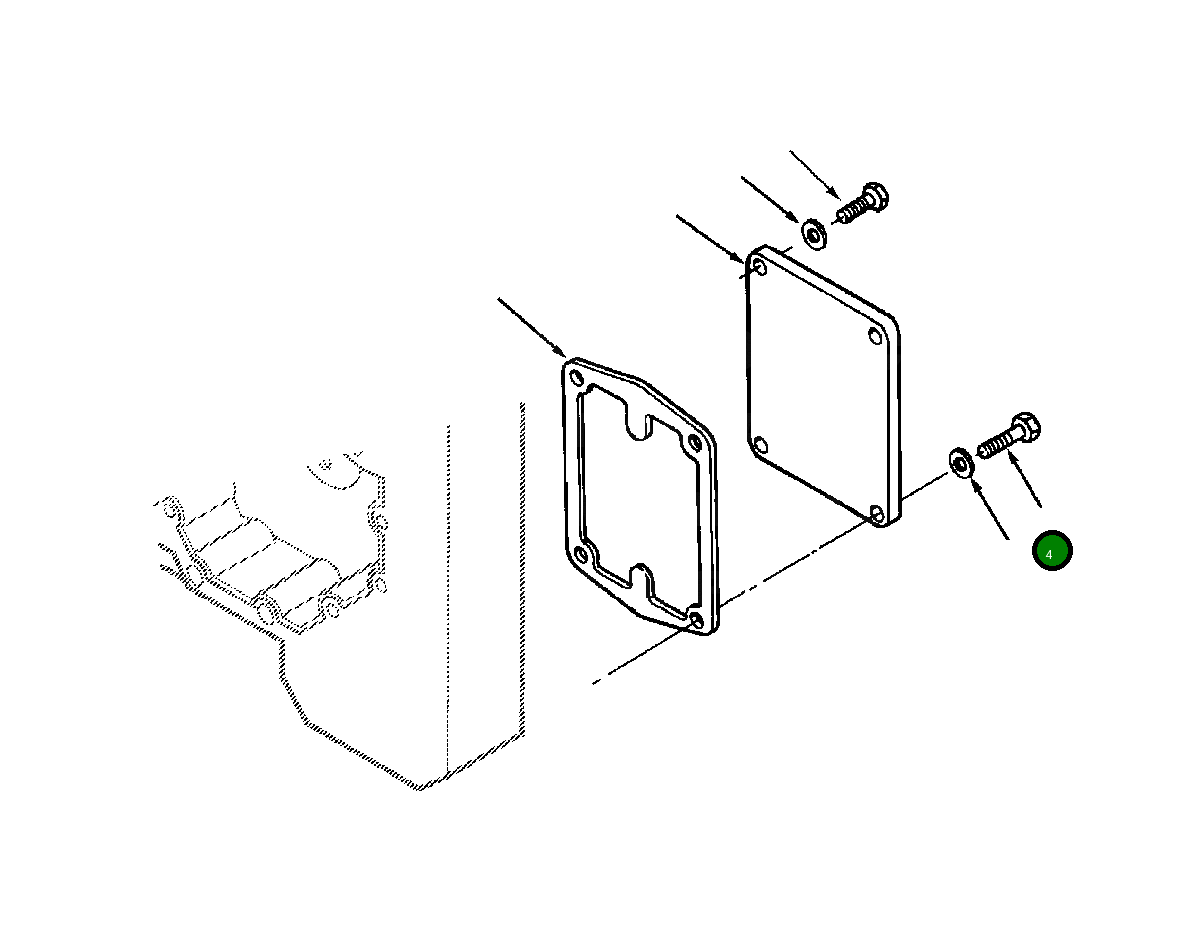 4