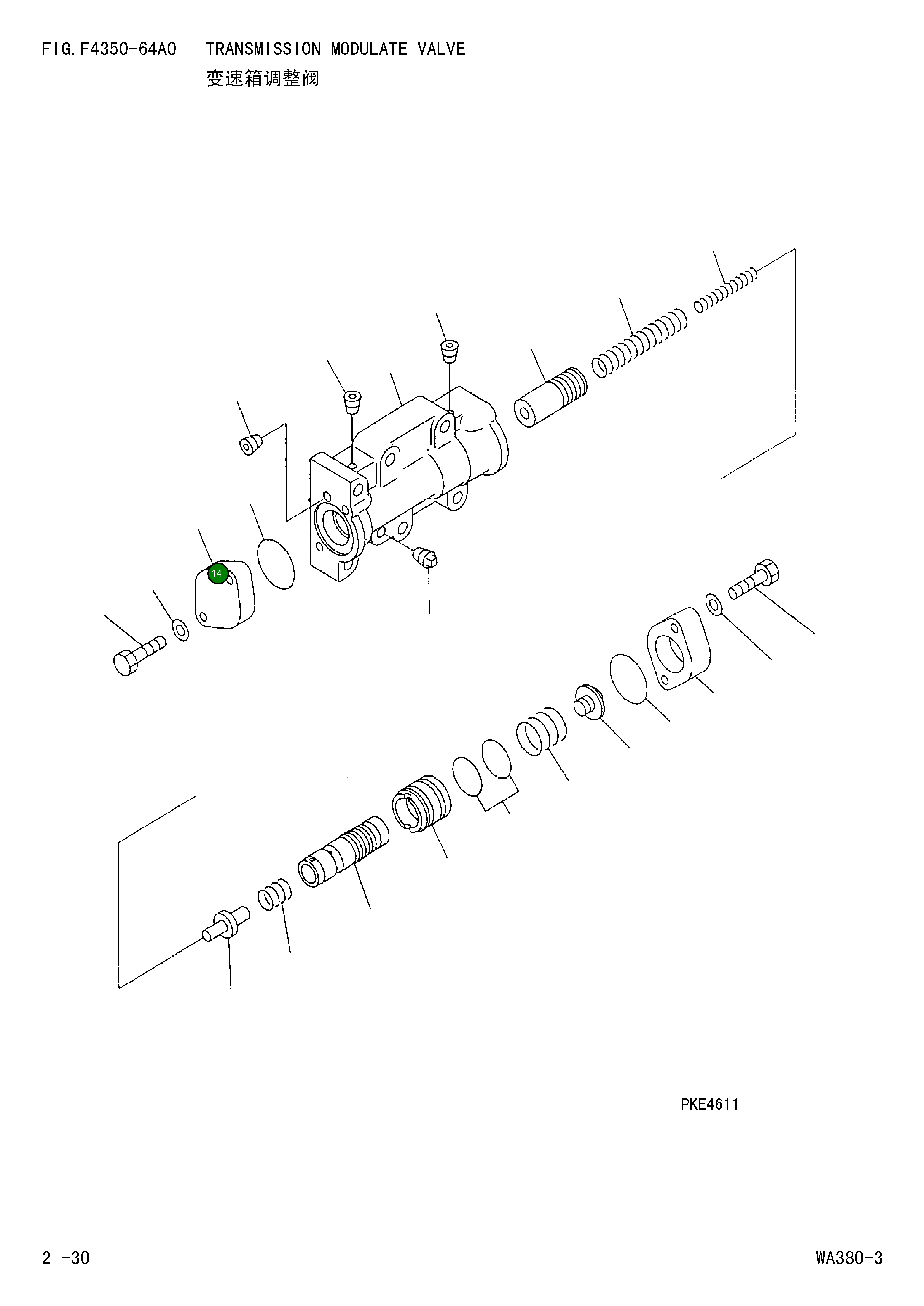 FIG.F4350-64A0 TRANSMISSION MODULATE VALVE
变速箱调整阀

14

PKE4611

2 -30

WA380-3