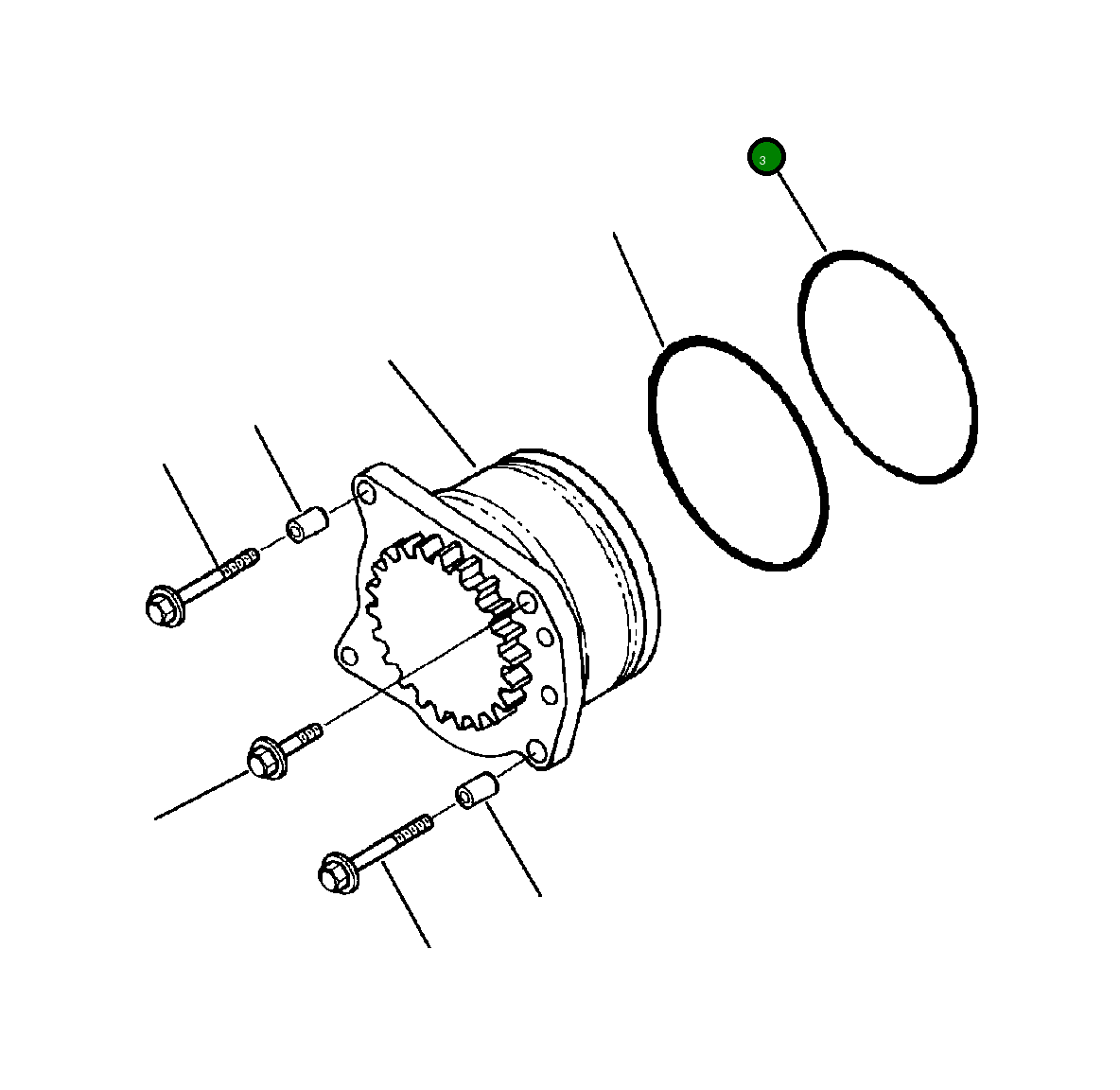 3