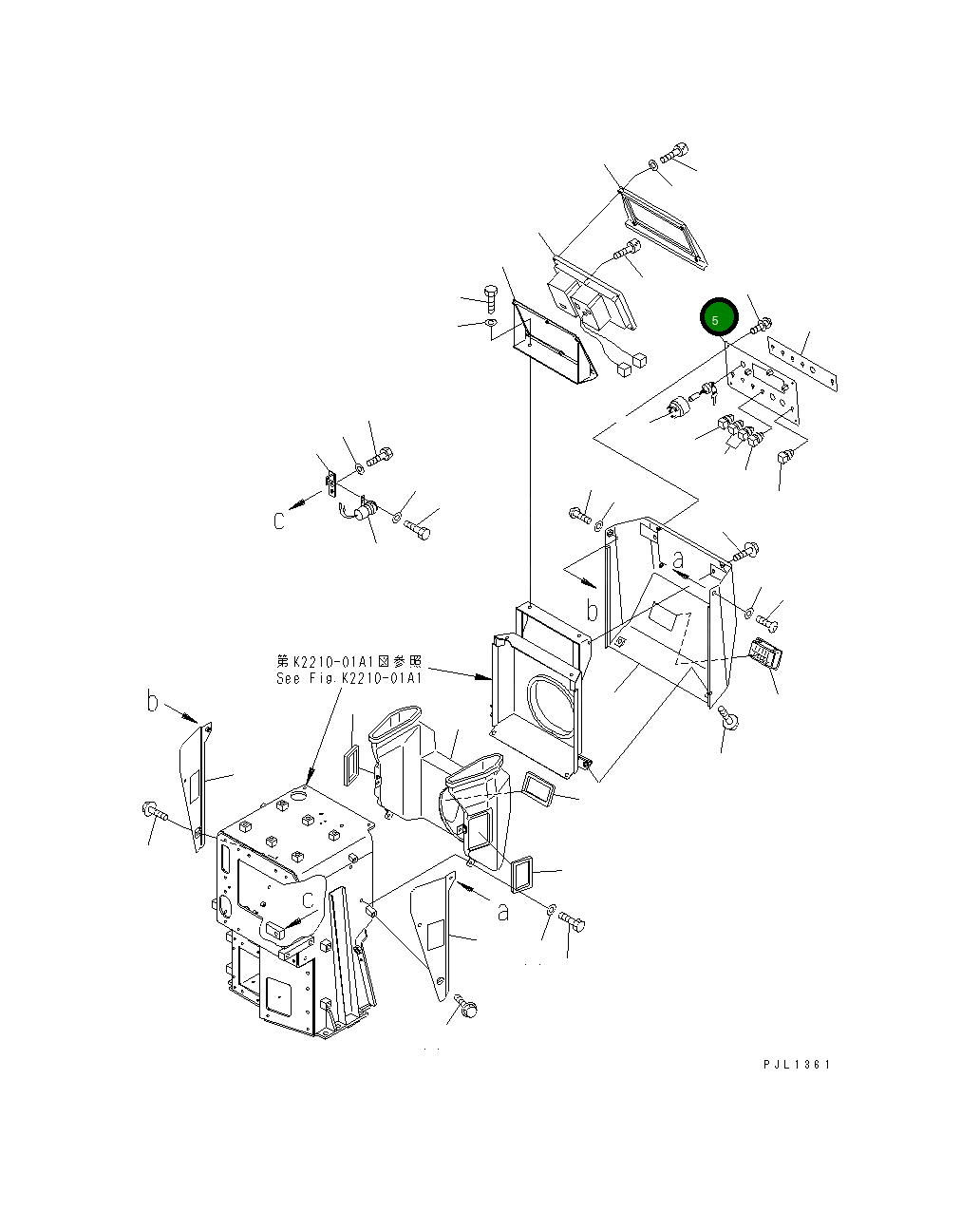 5

C

a

b

第K2210-01A1図参照
See Fig.K2210-01A1

b

C

a

PJL1361